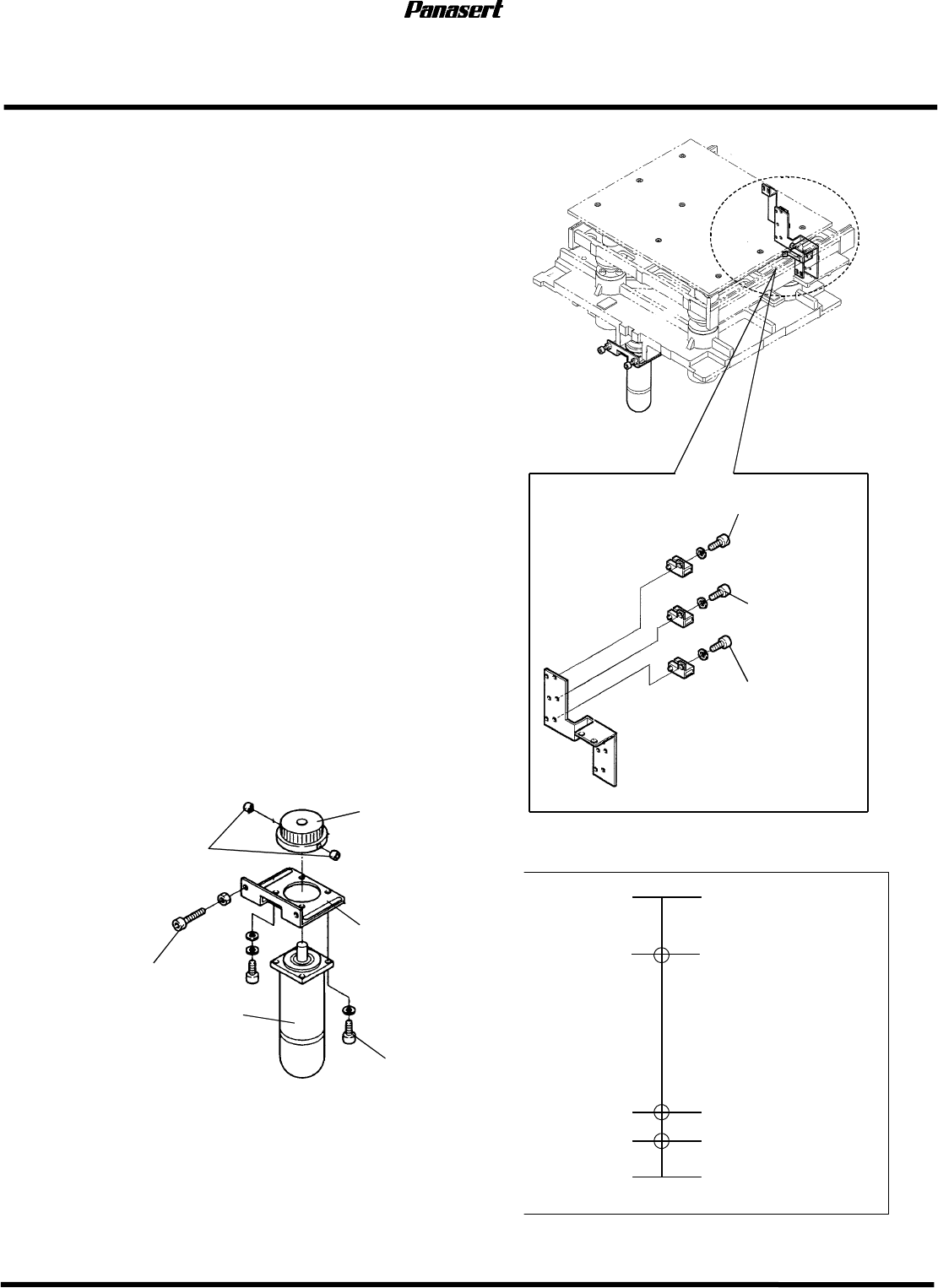 Panasert