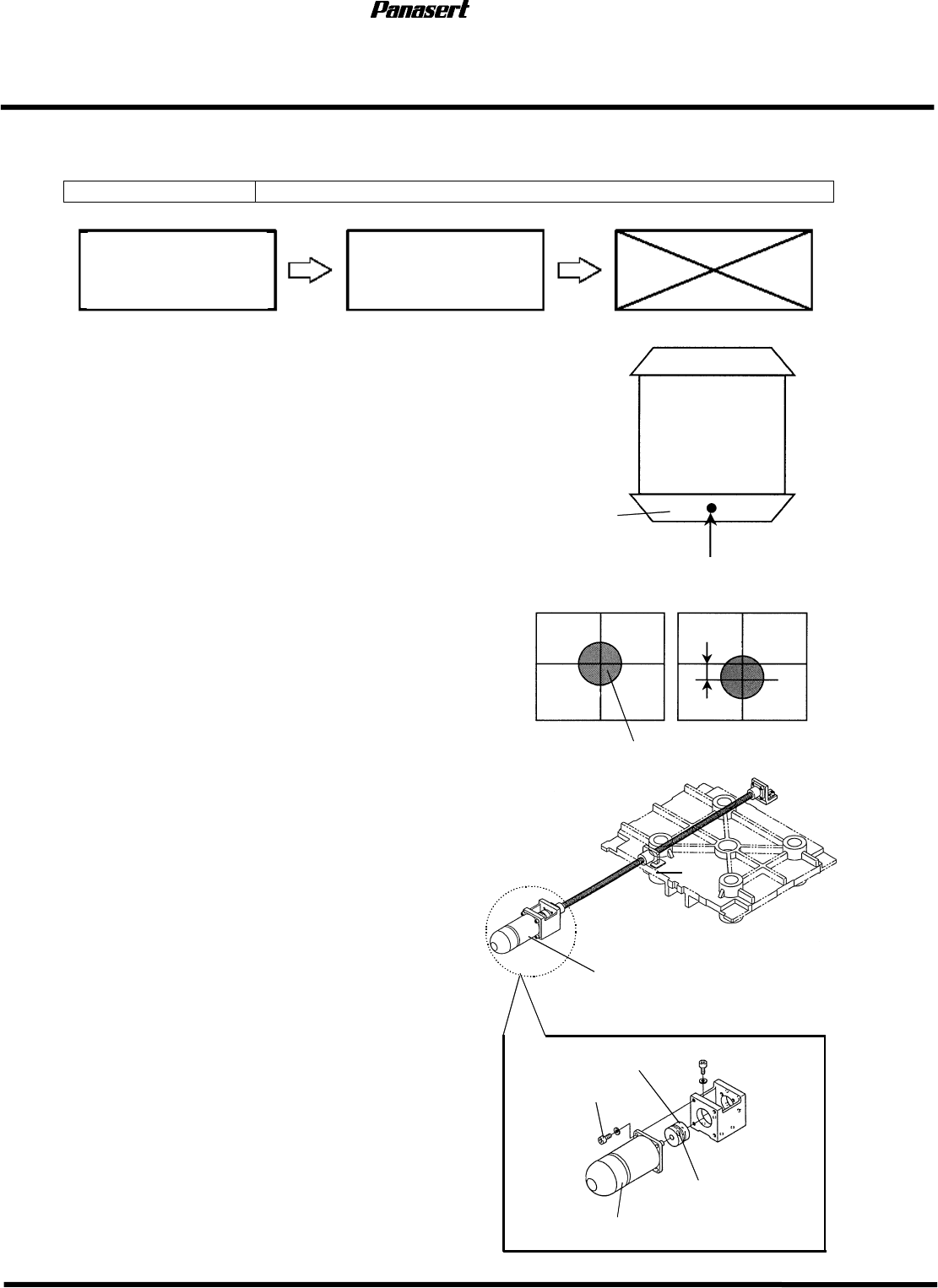 Panasert