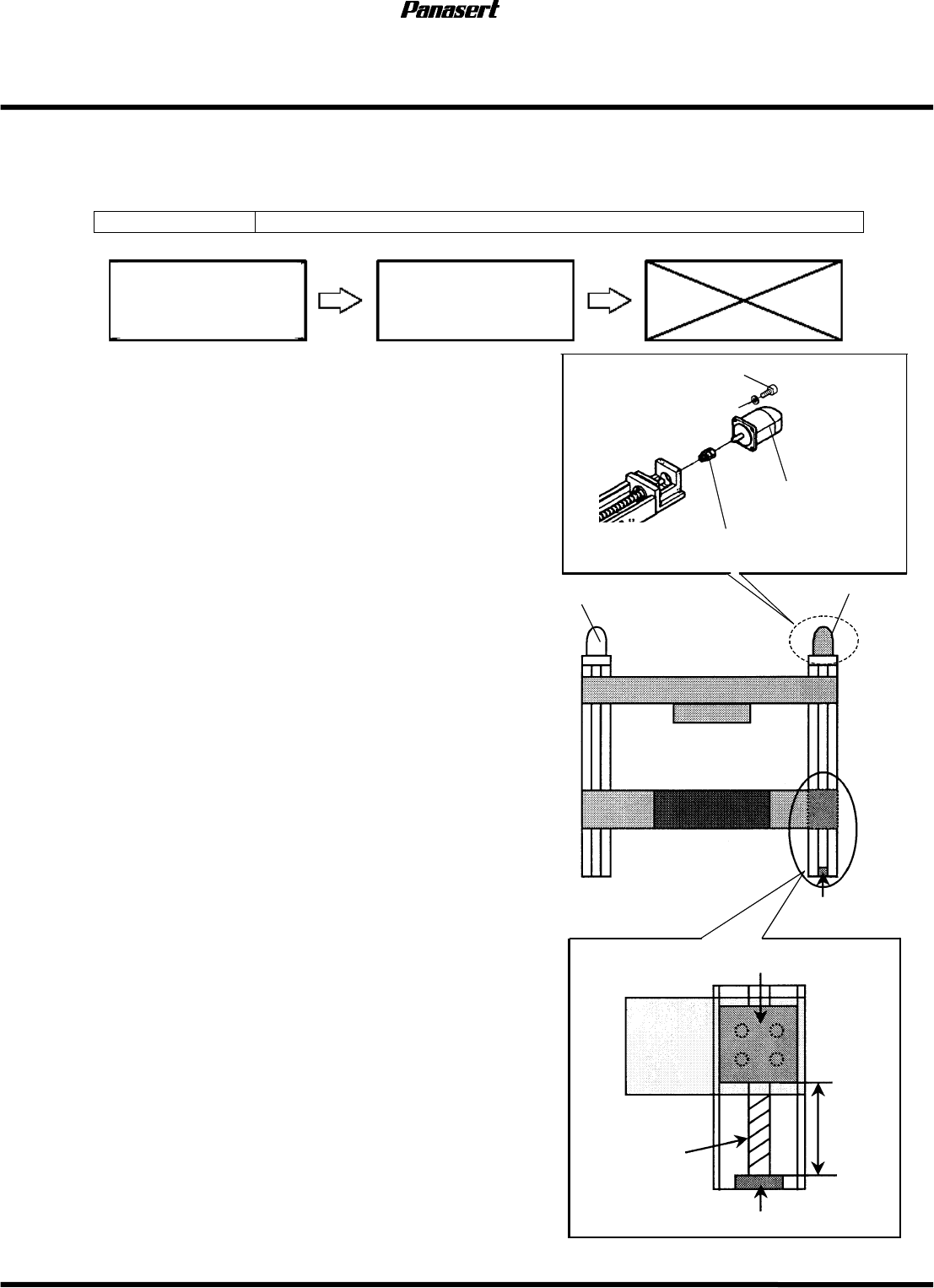 Panasert