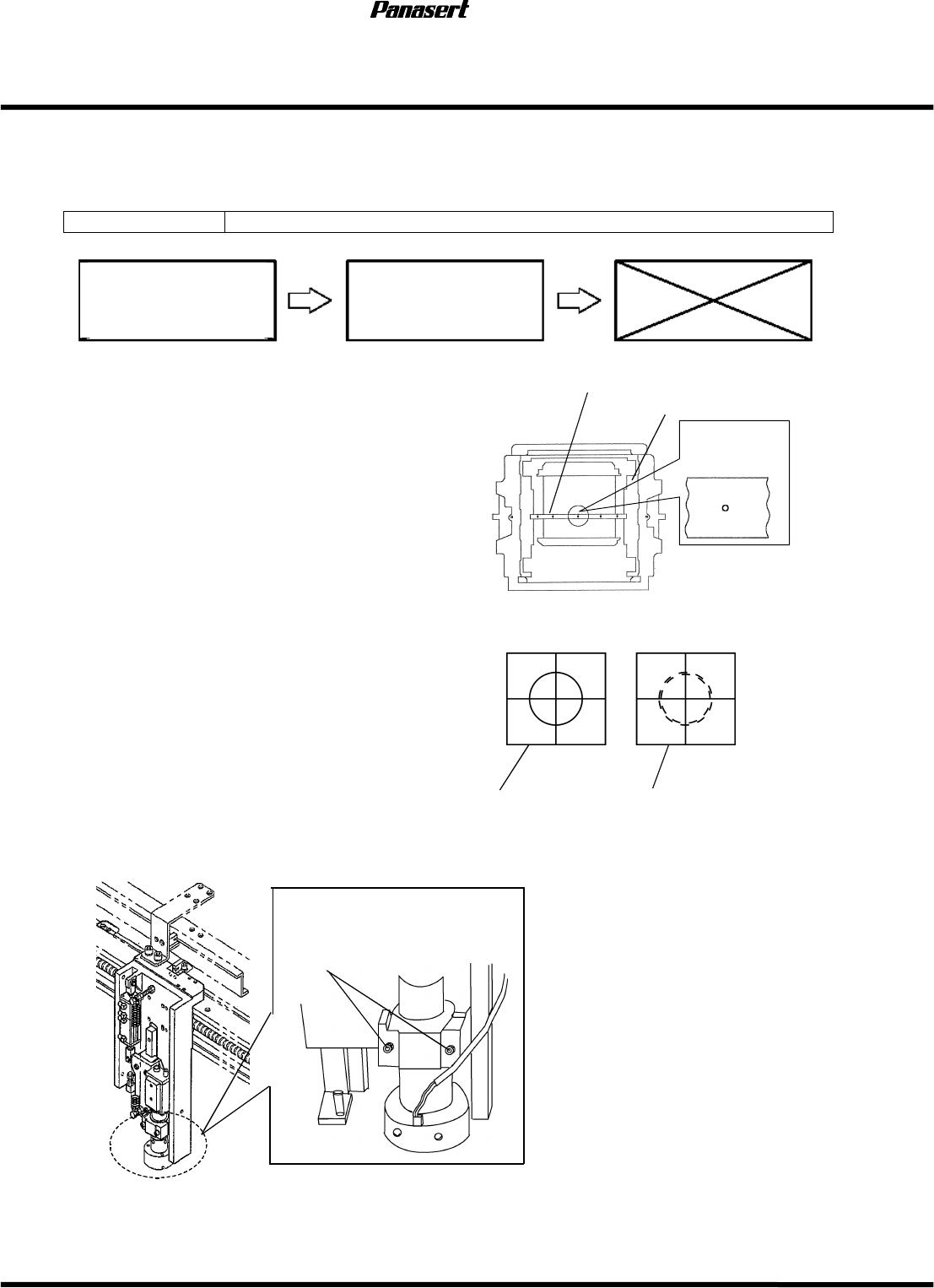 Panasert