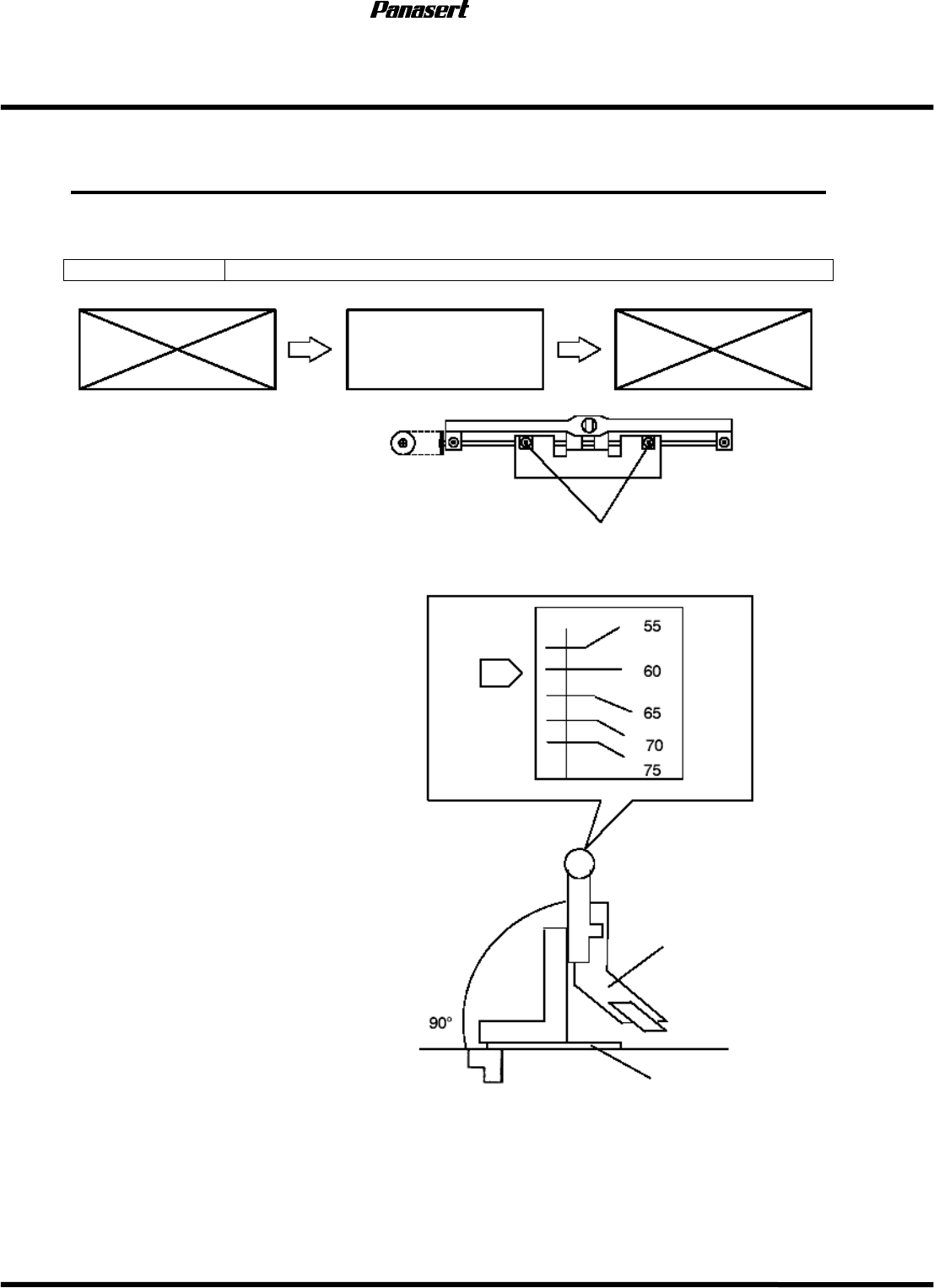 Panasert

55
60
65
70
75

90°