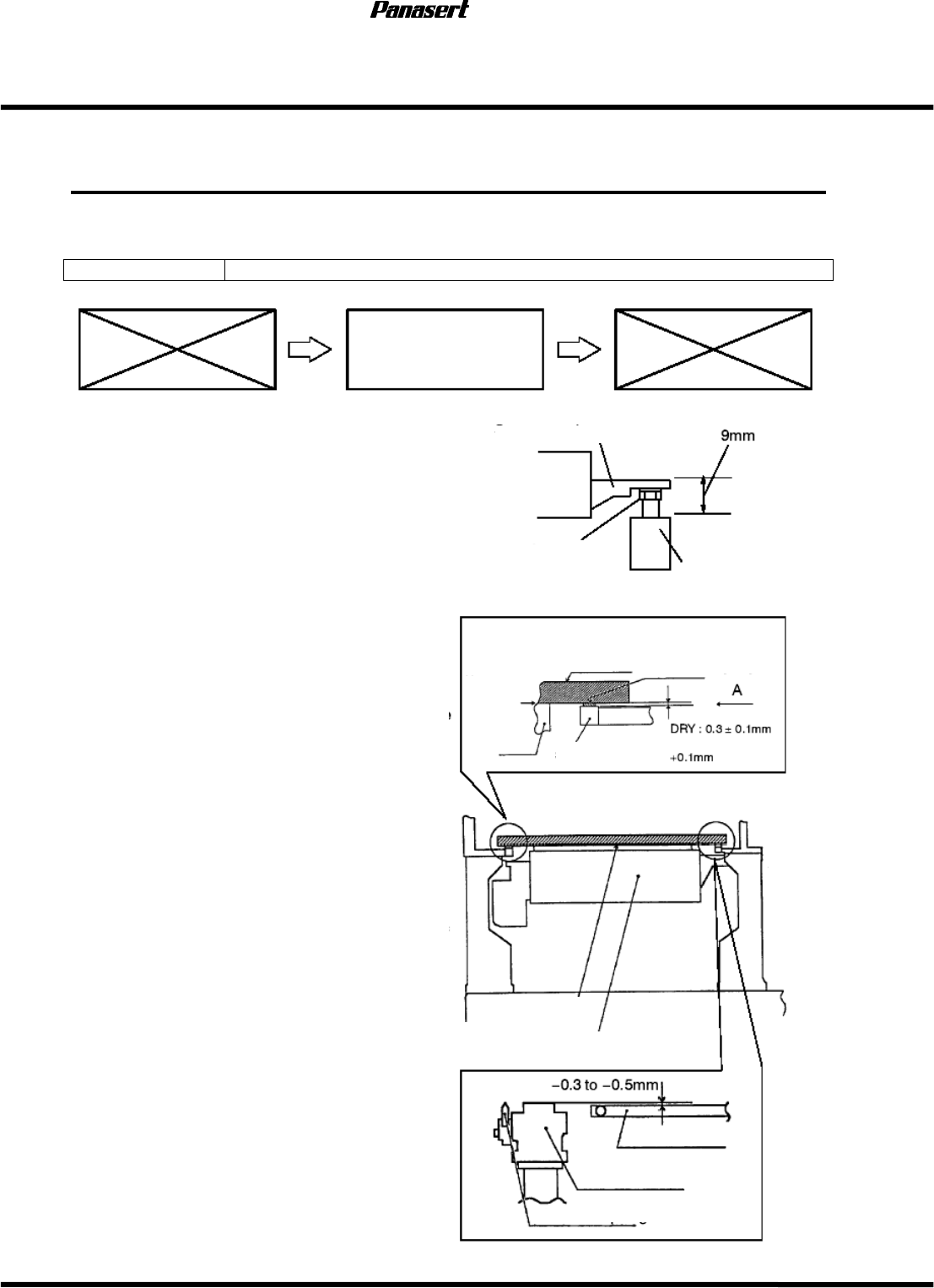 Panasert

9mm

A

DRY : 0.3 ± 0.1mm

+0.1mm

−0.3 to −0.5mm