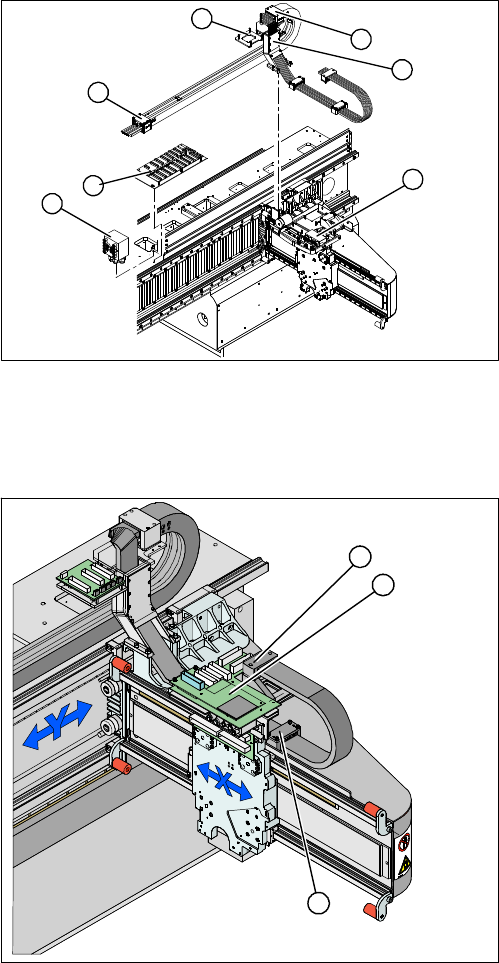 Y

X