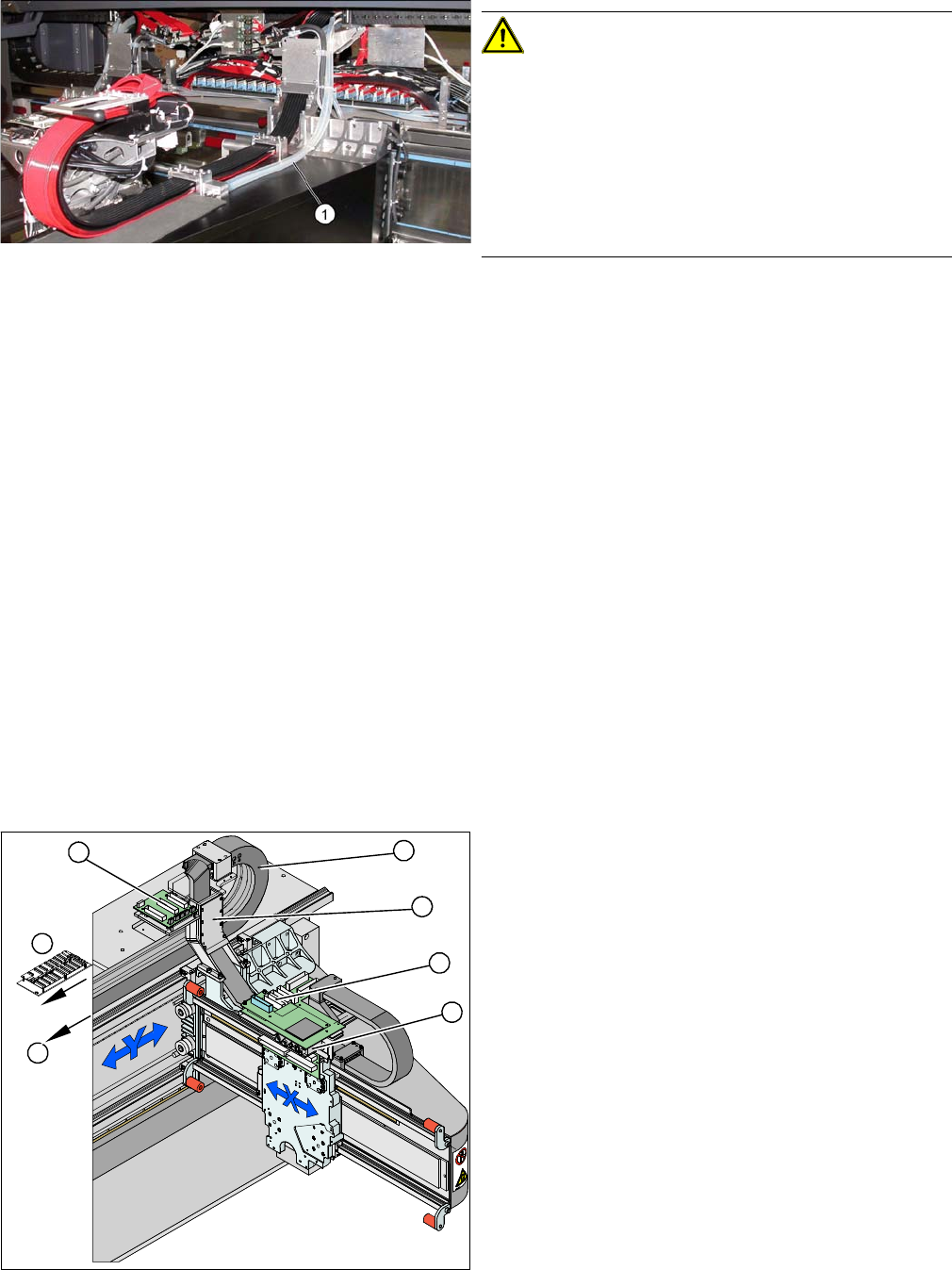 1

Y

X