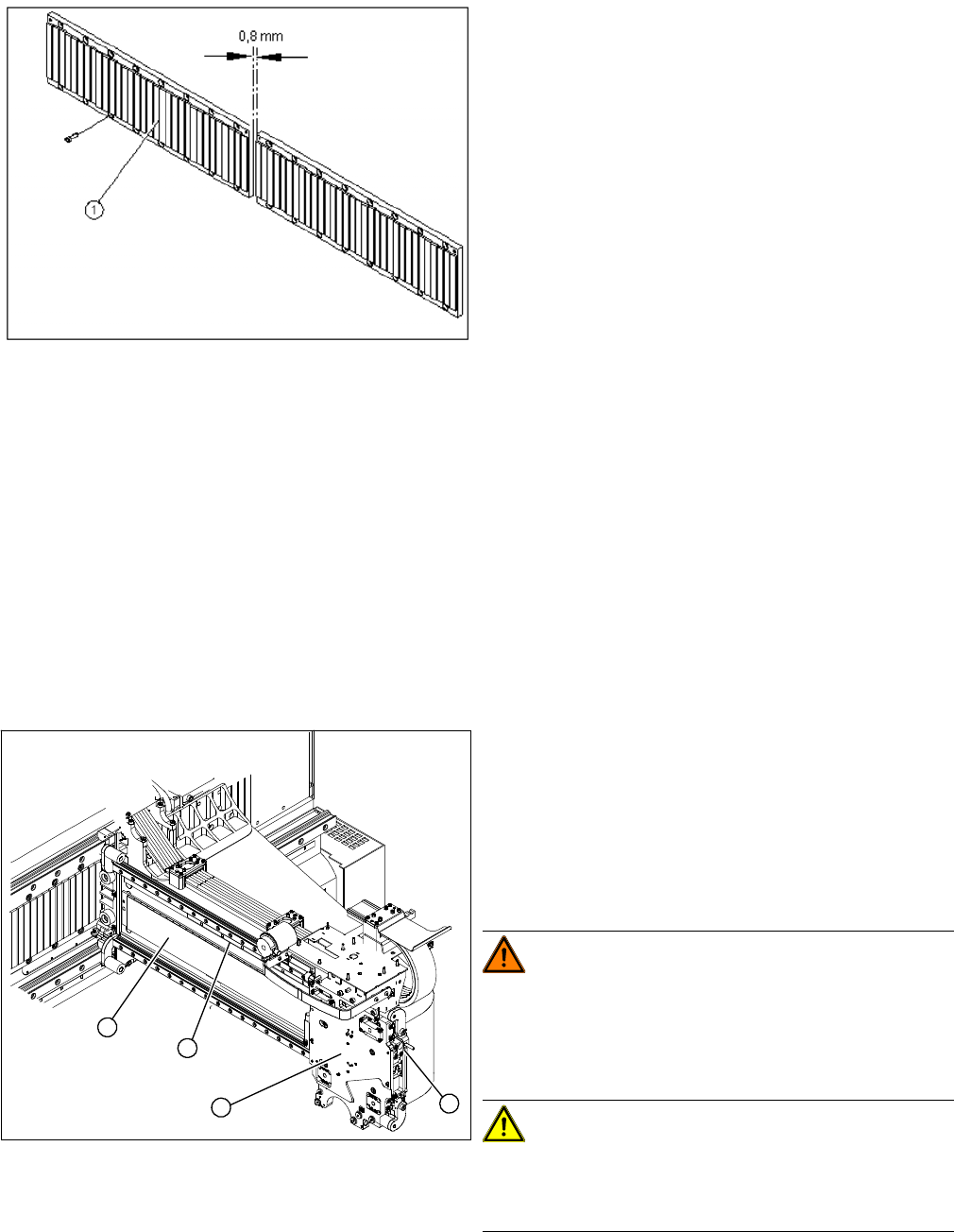 0,8 mm

1