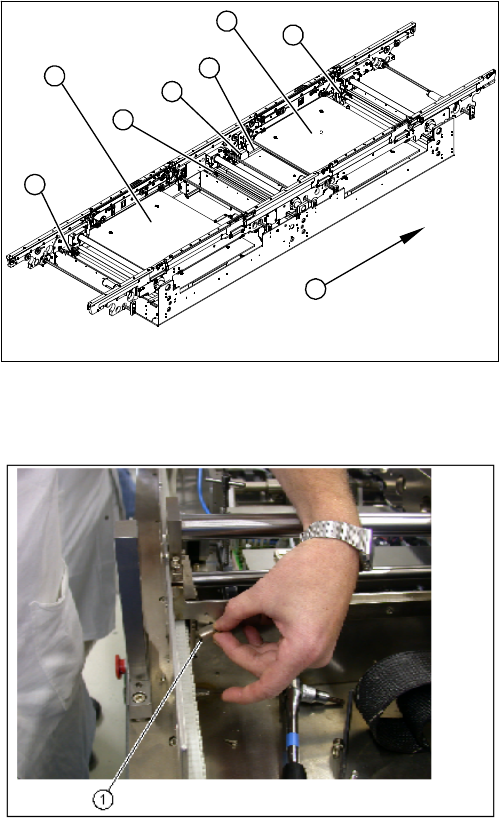 ①