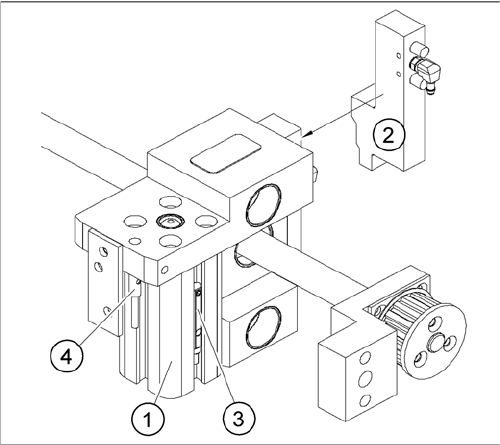 2
4
1
3