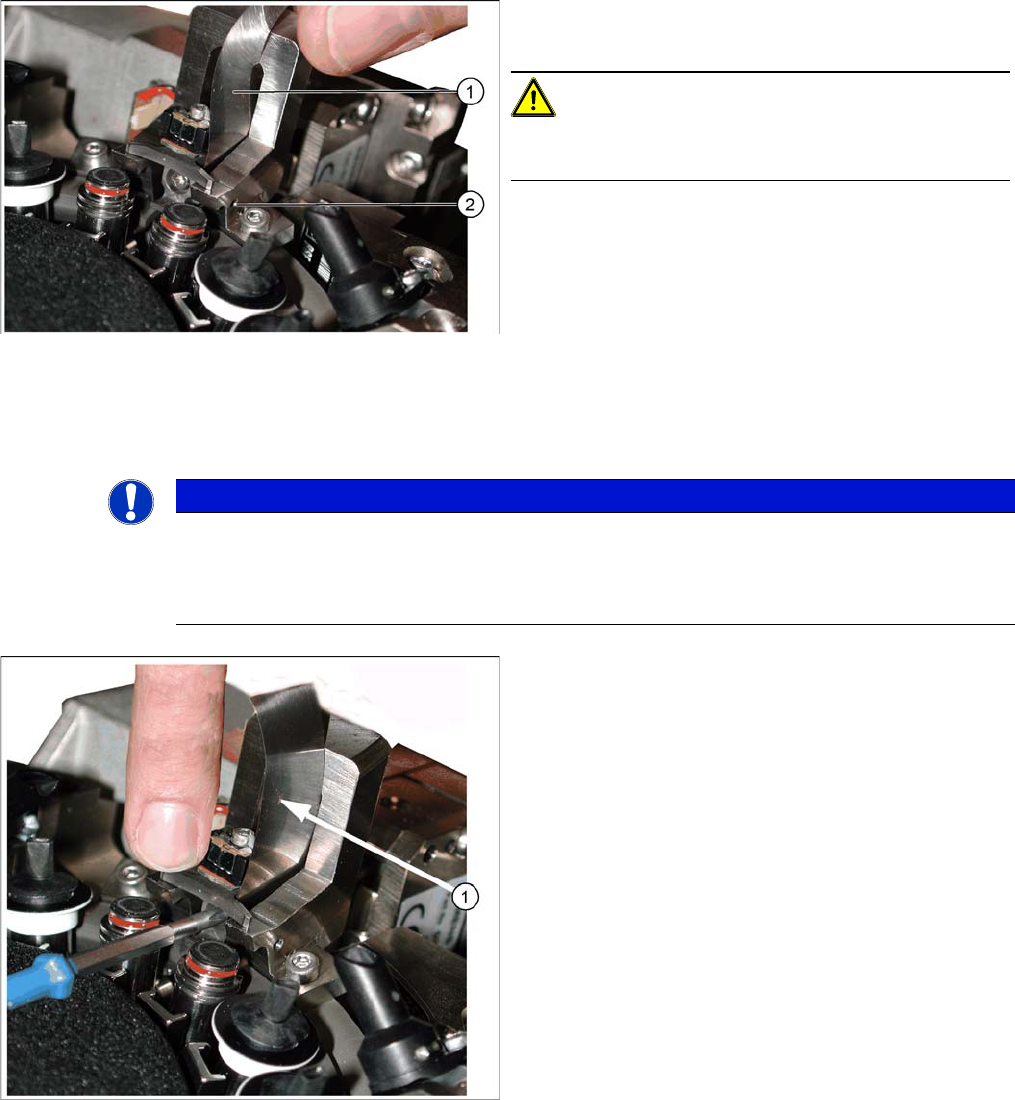 1
2
1