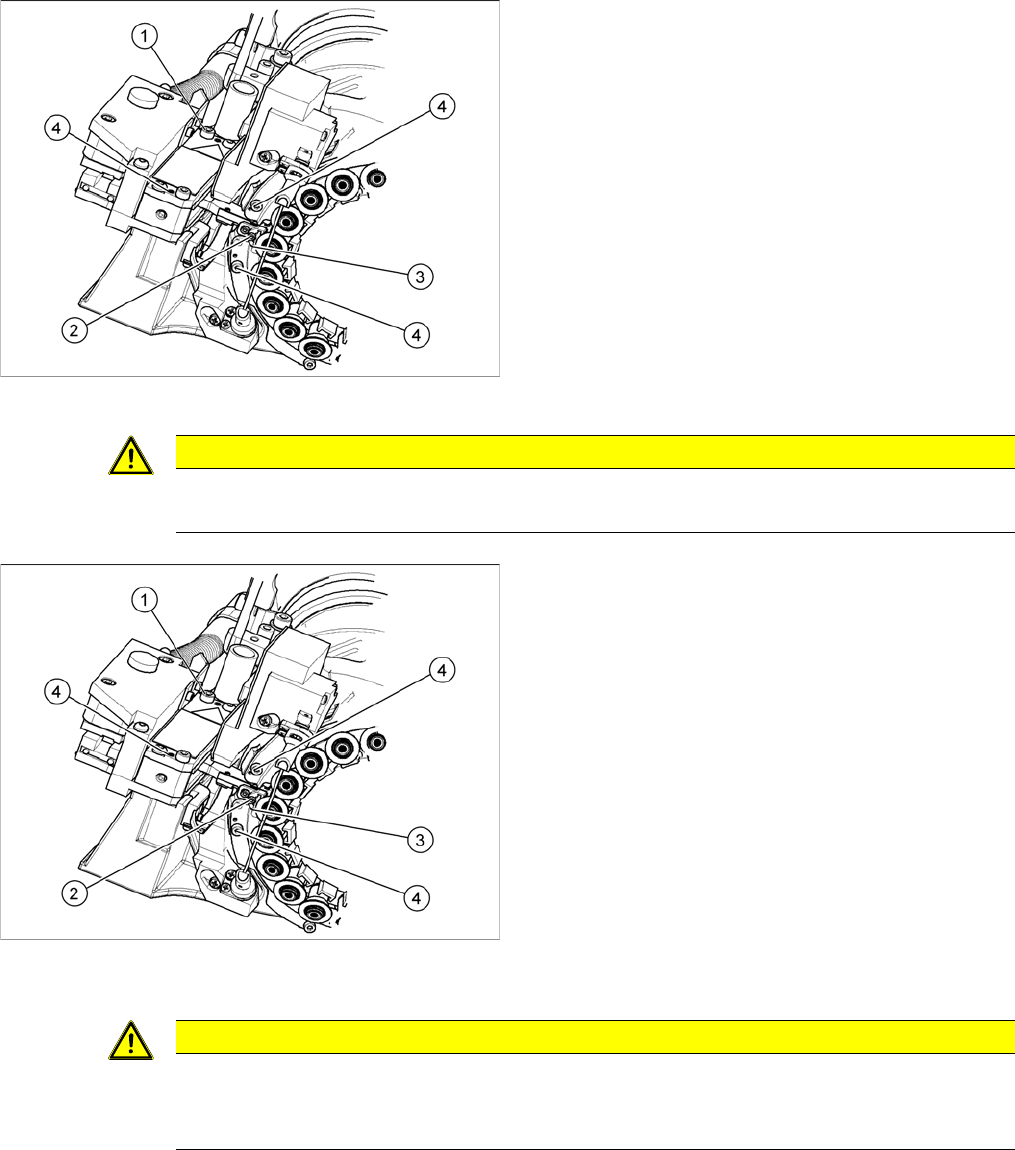 1
4
4
3
2
4

1
4
4
3
2
4