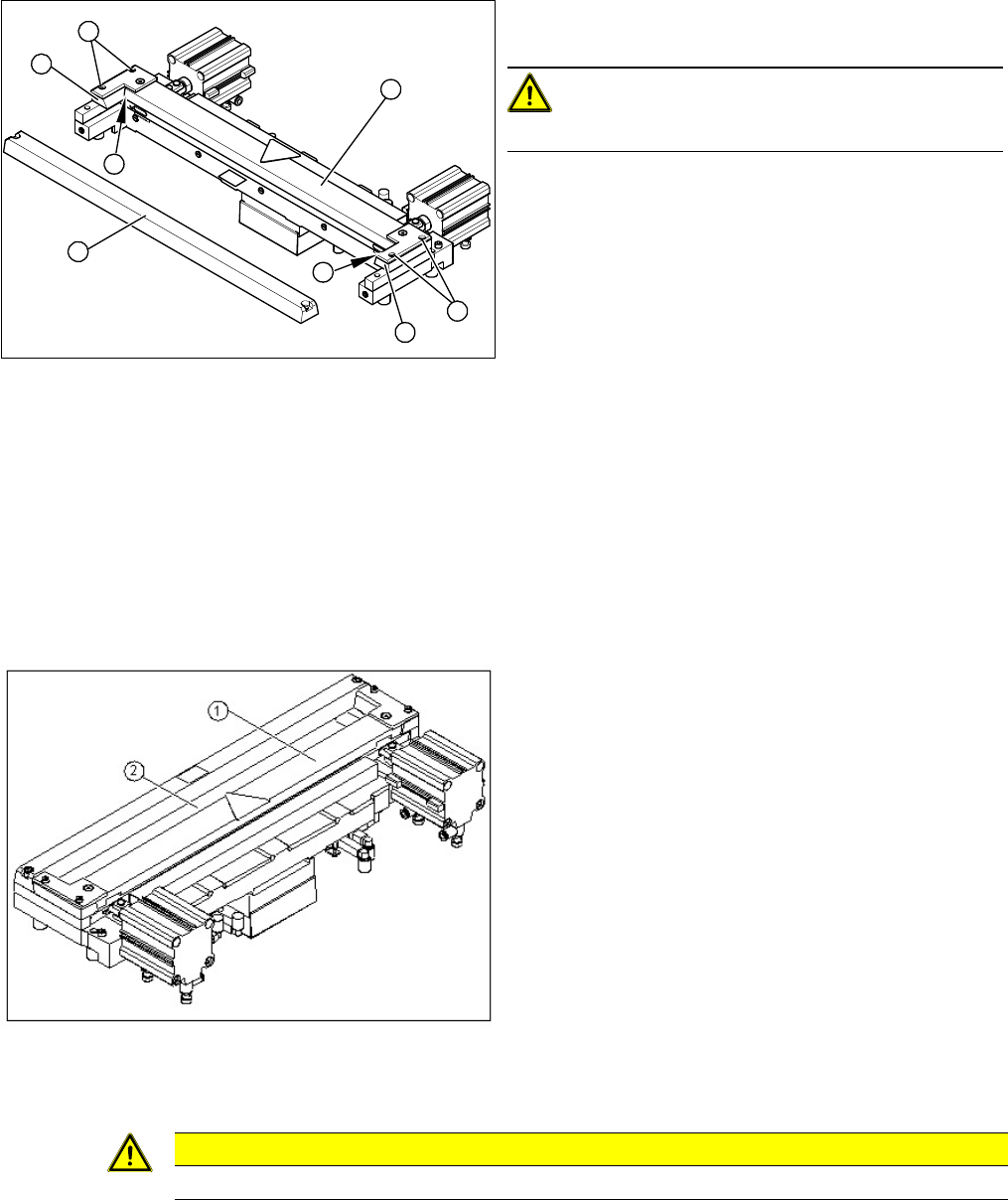 1

2