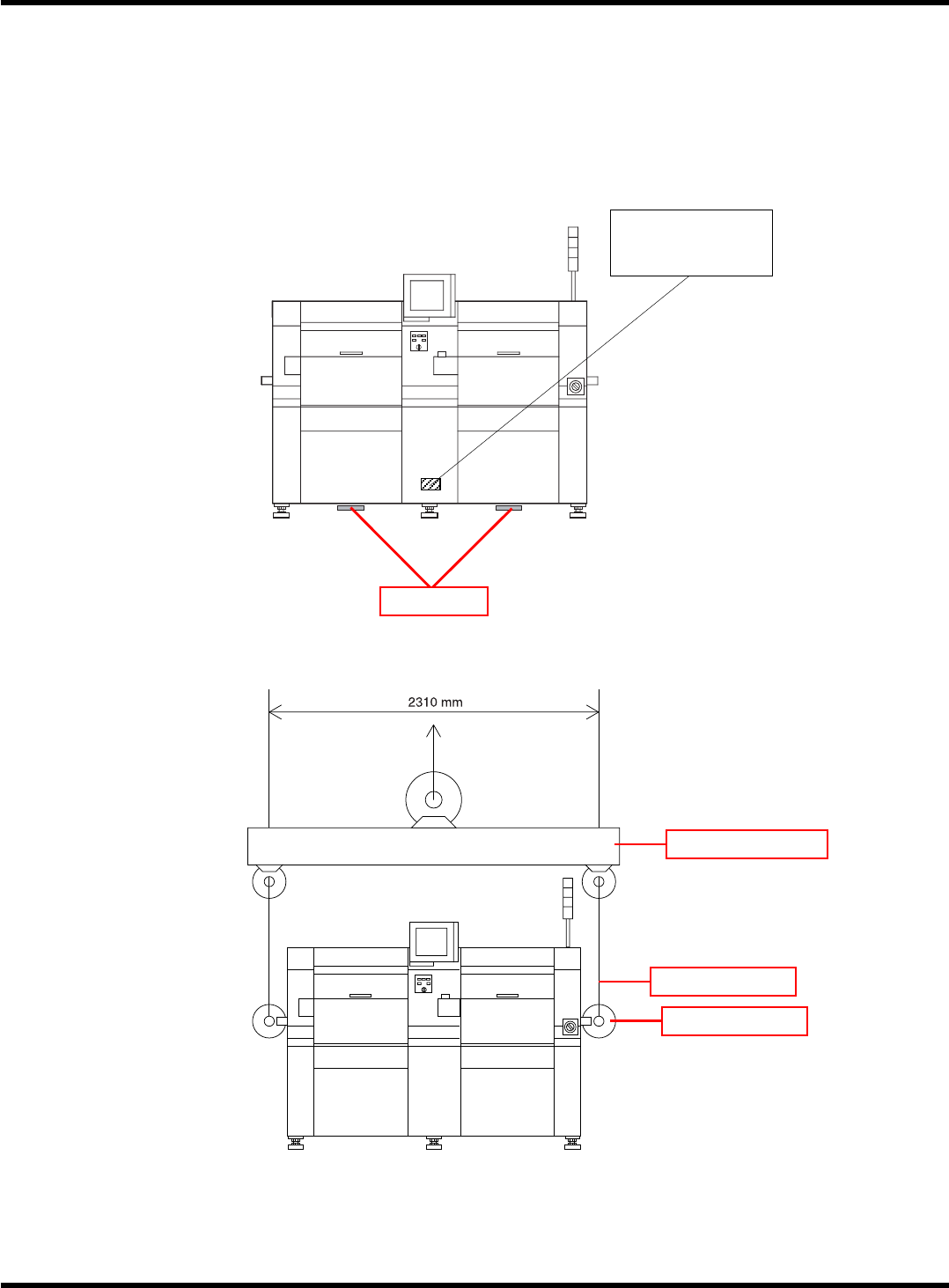 2310 mm