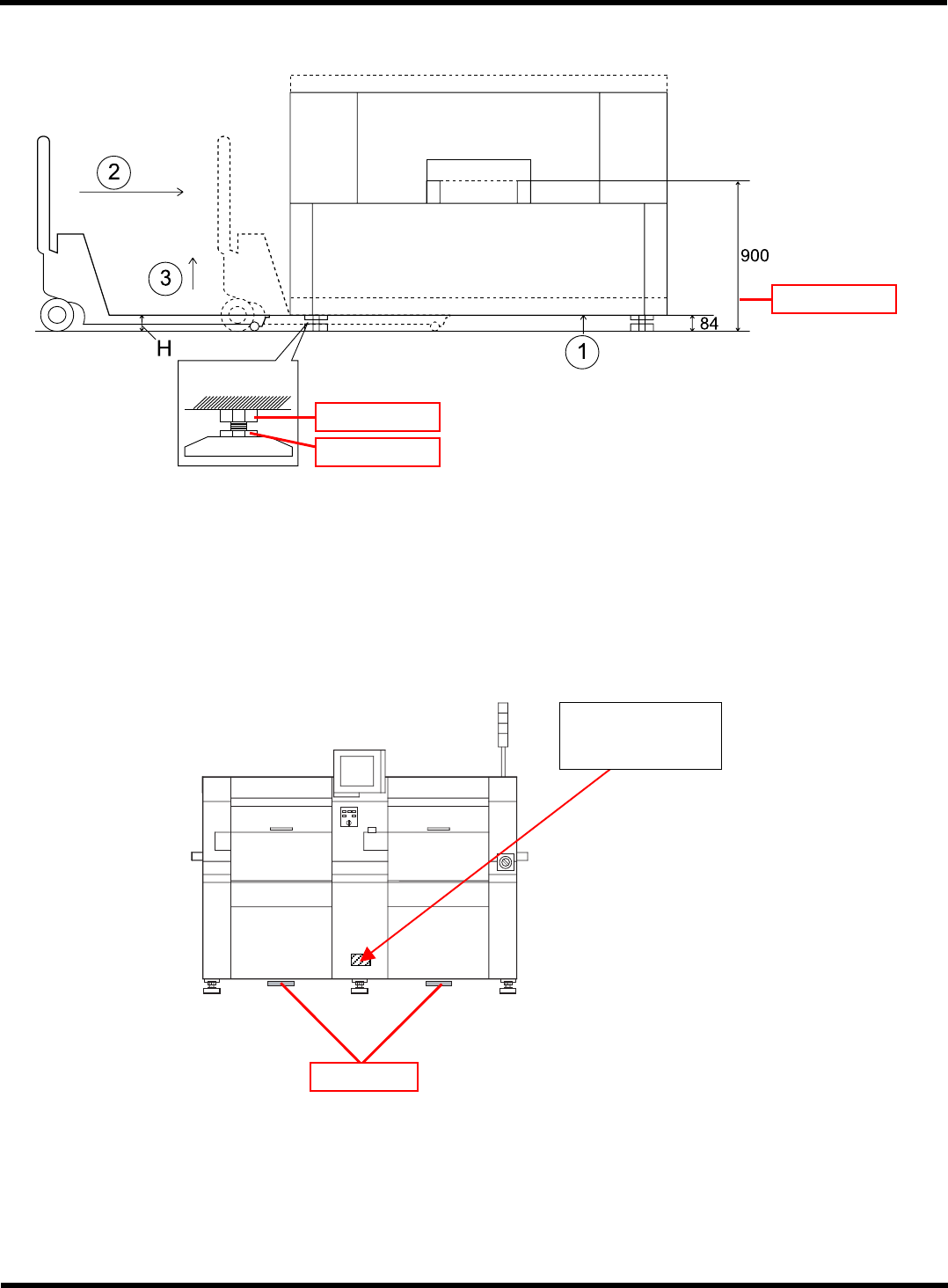 2

3

H

900

84

1