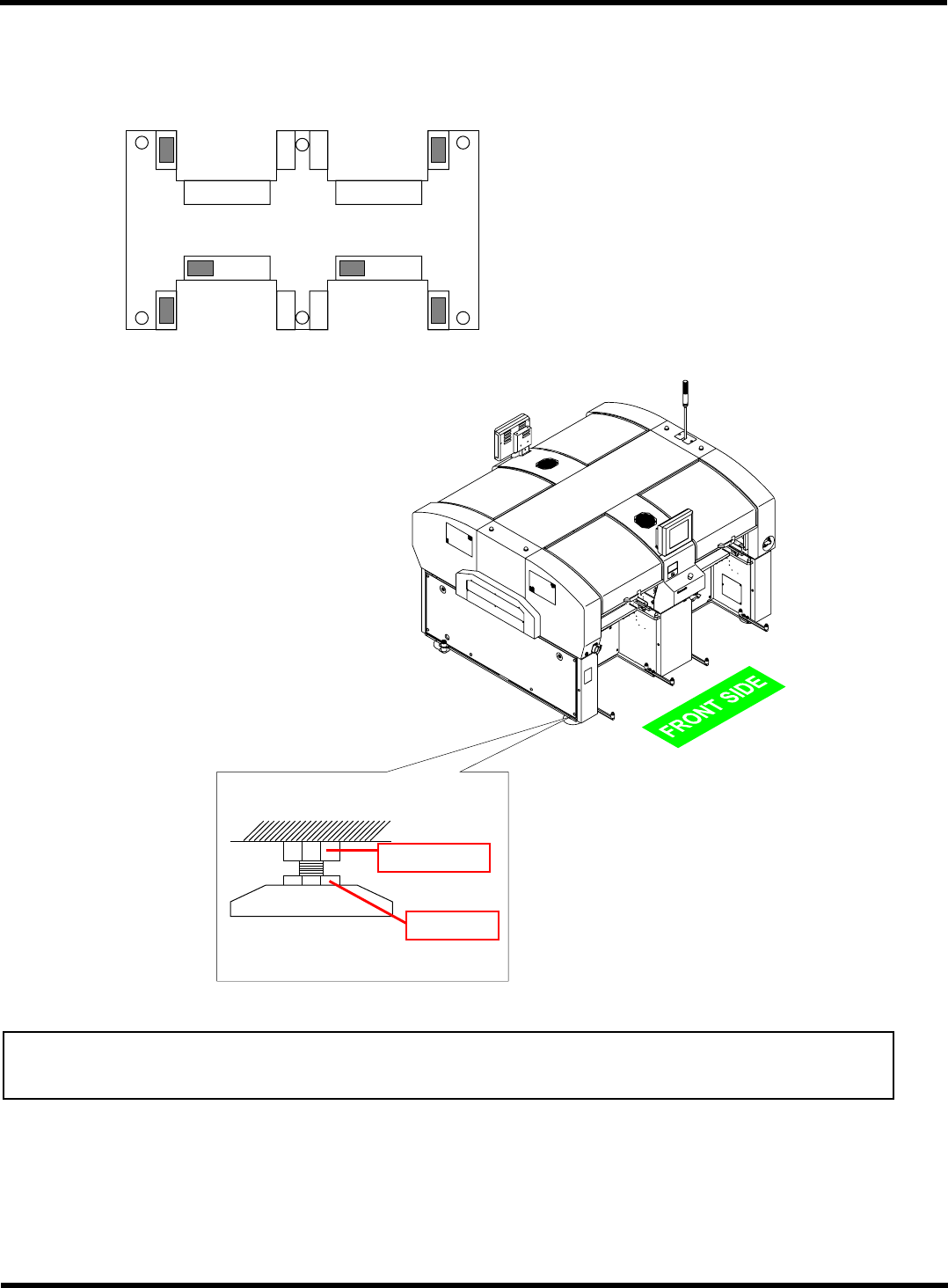 FRONT SIDE