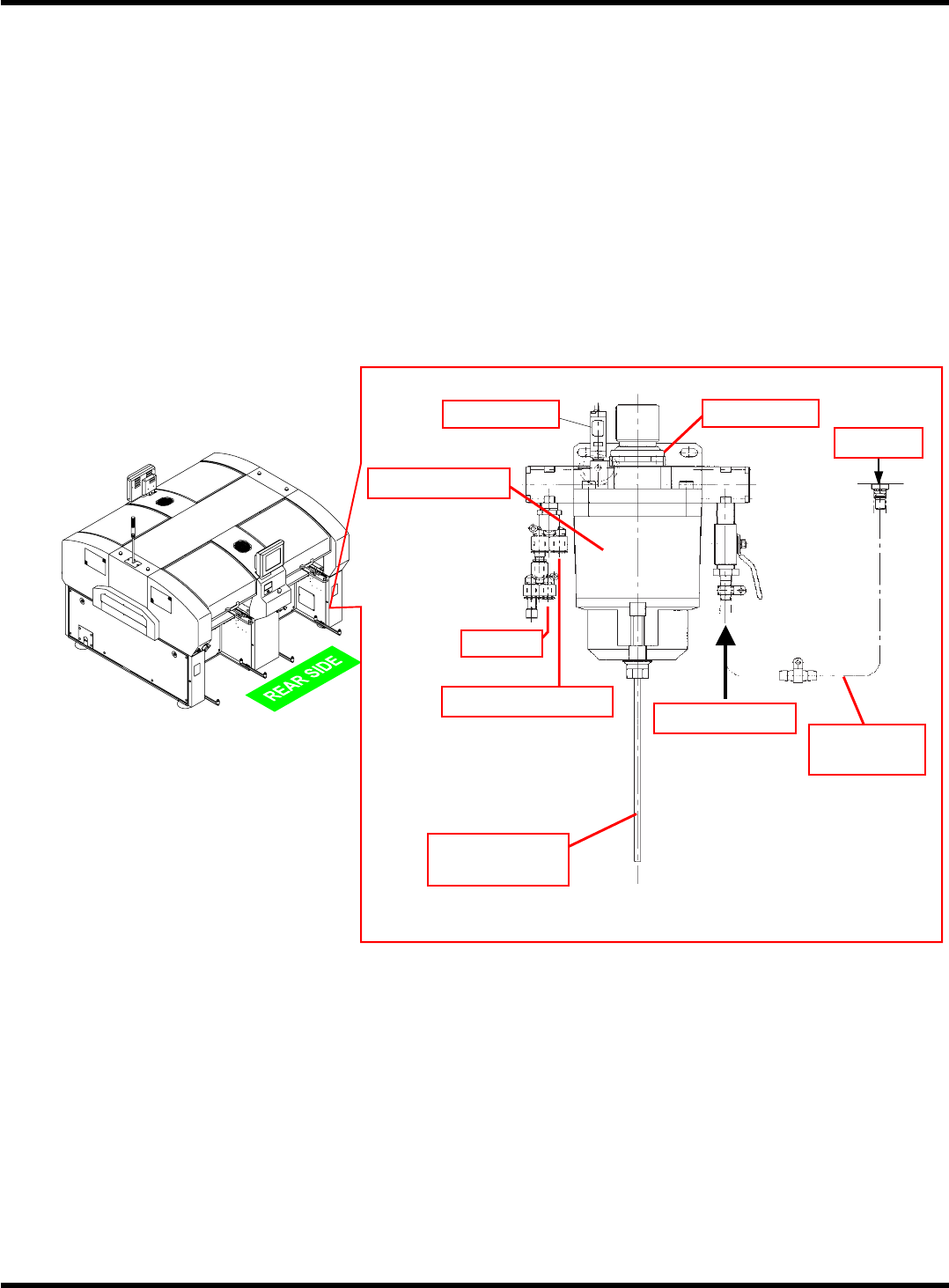 REAR SIDE