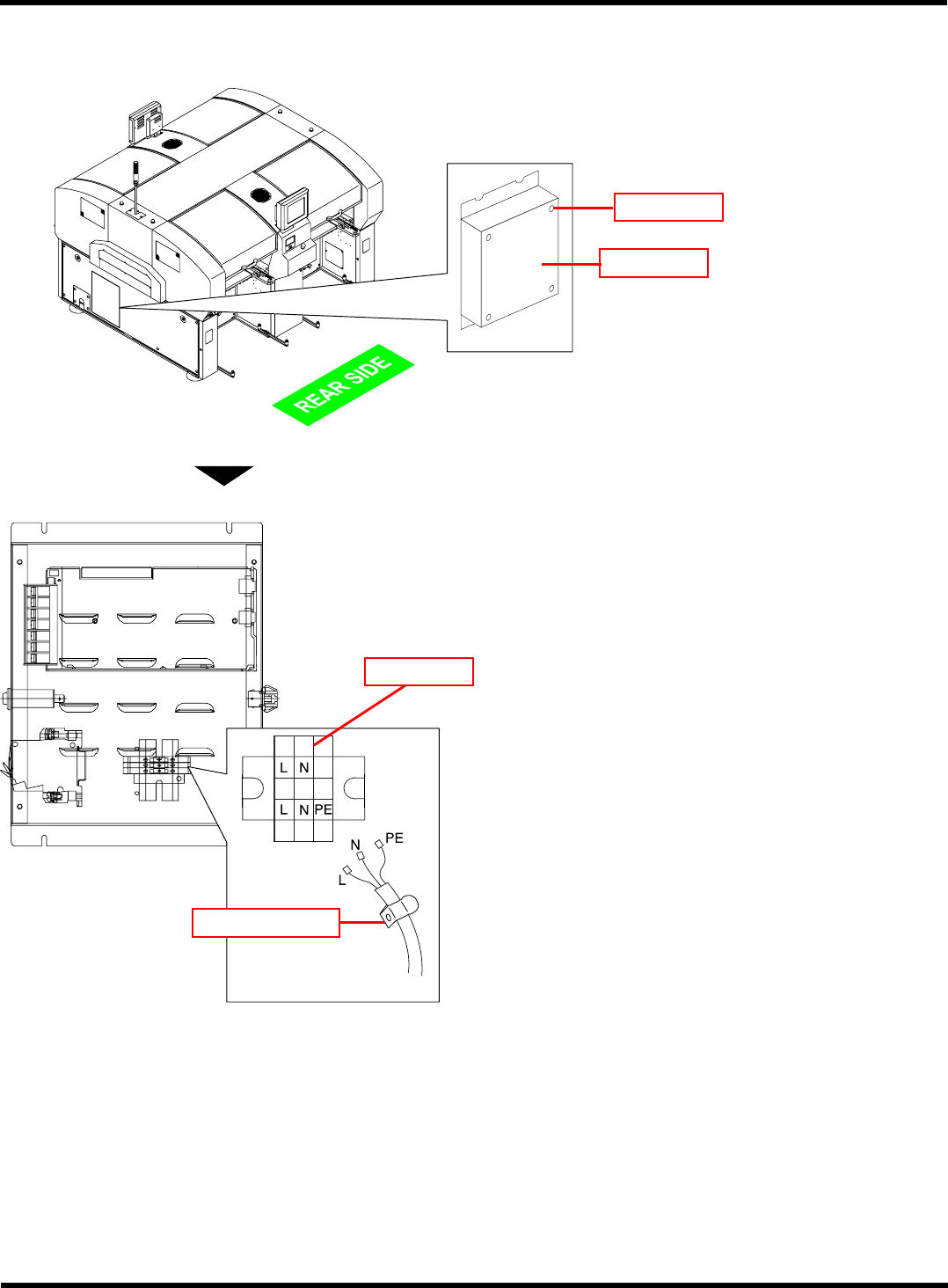 REAR SIDE

L N

L N PE

N PE

L