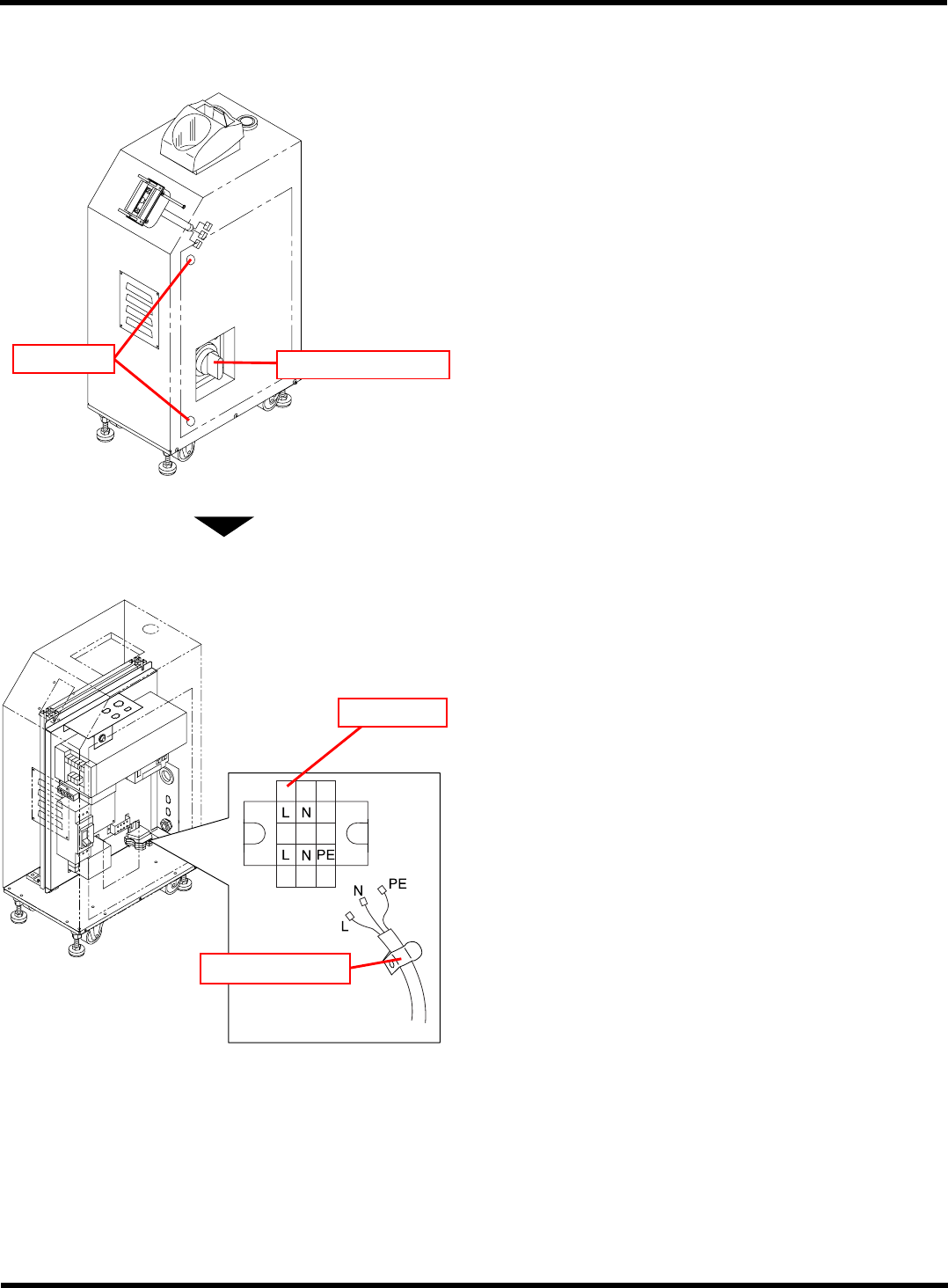 L N

L N PE

N PE

L