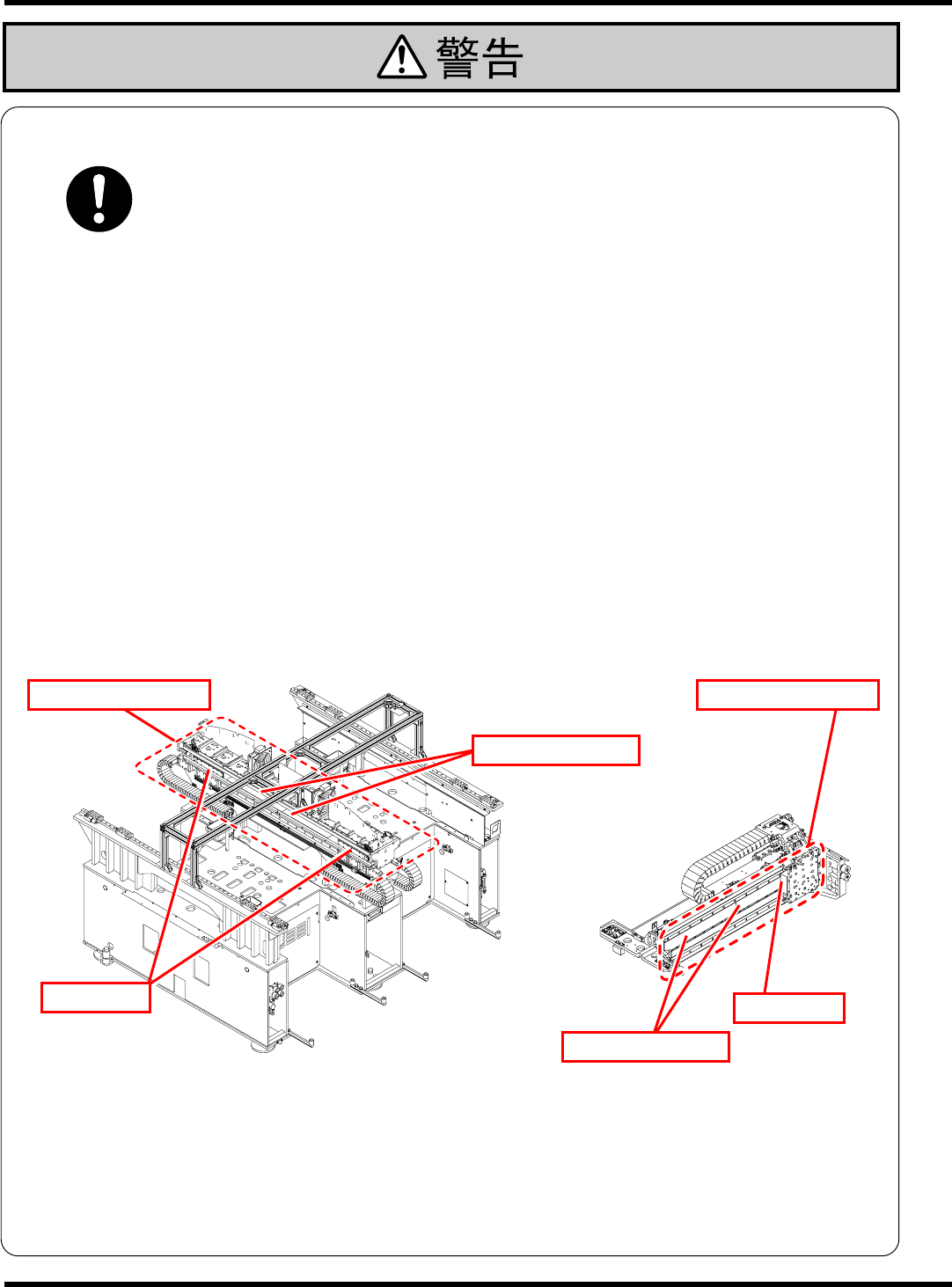 警告