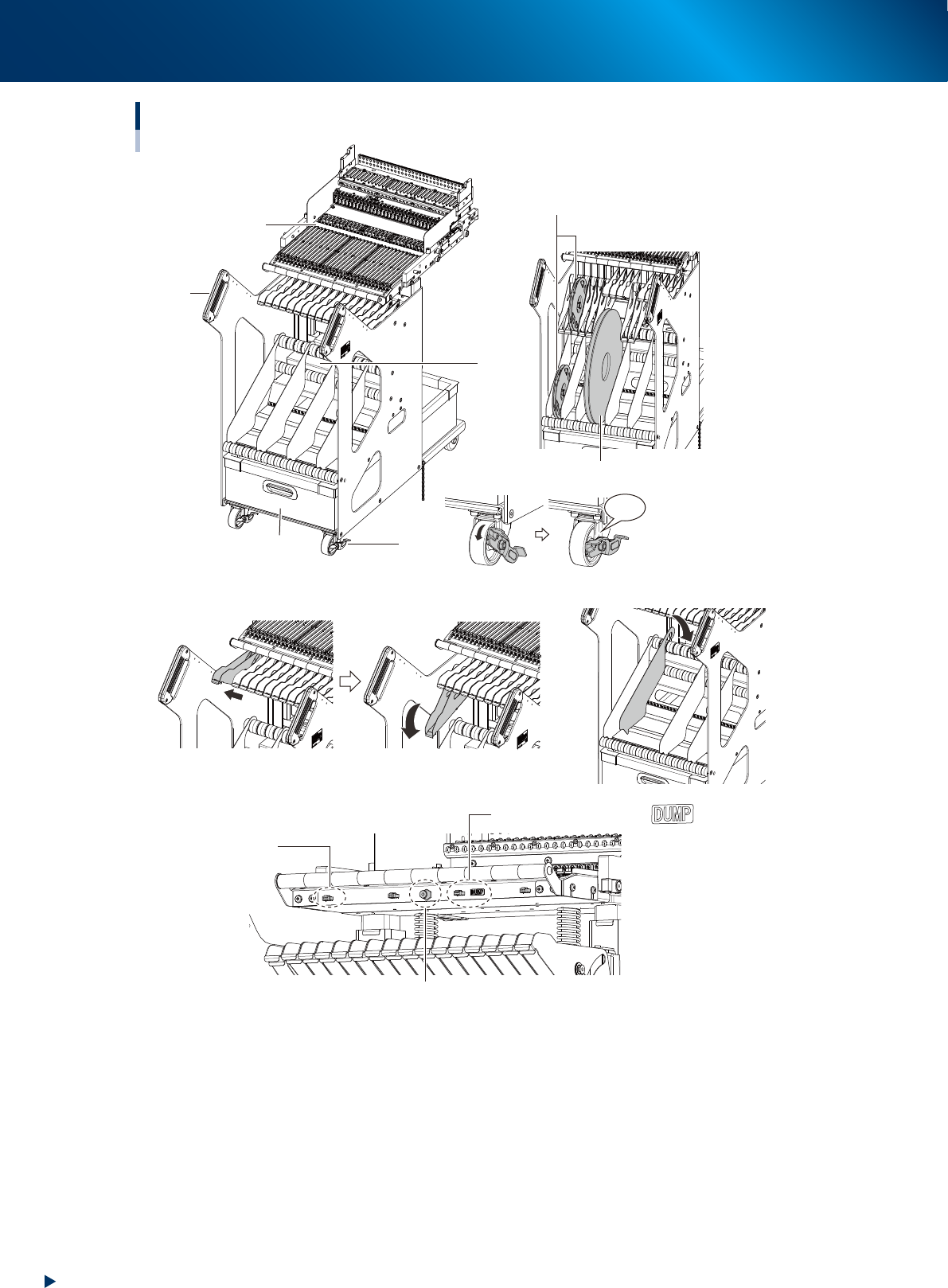 DUMP