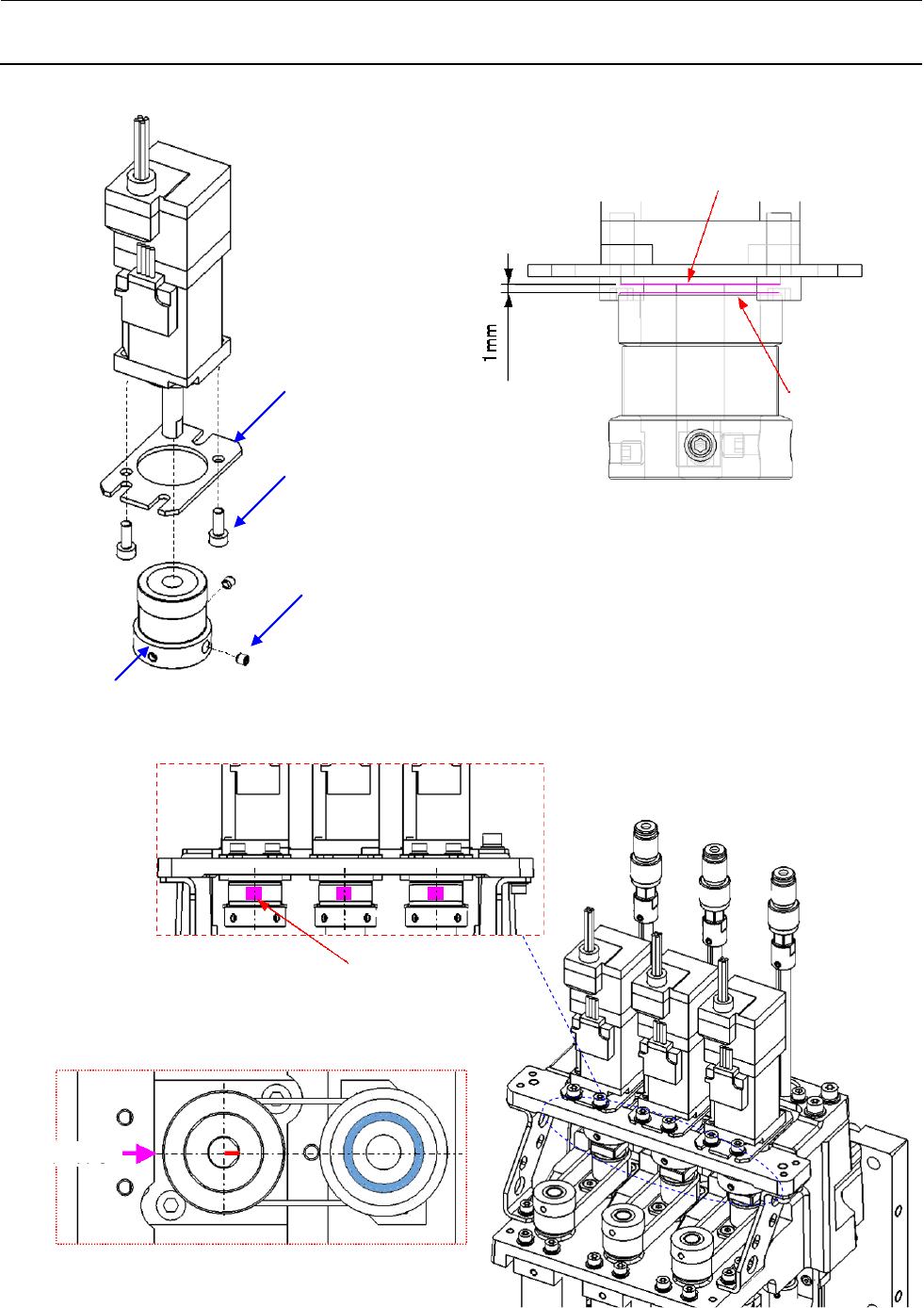 1mm