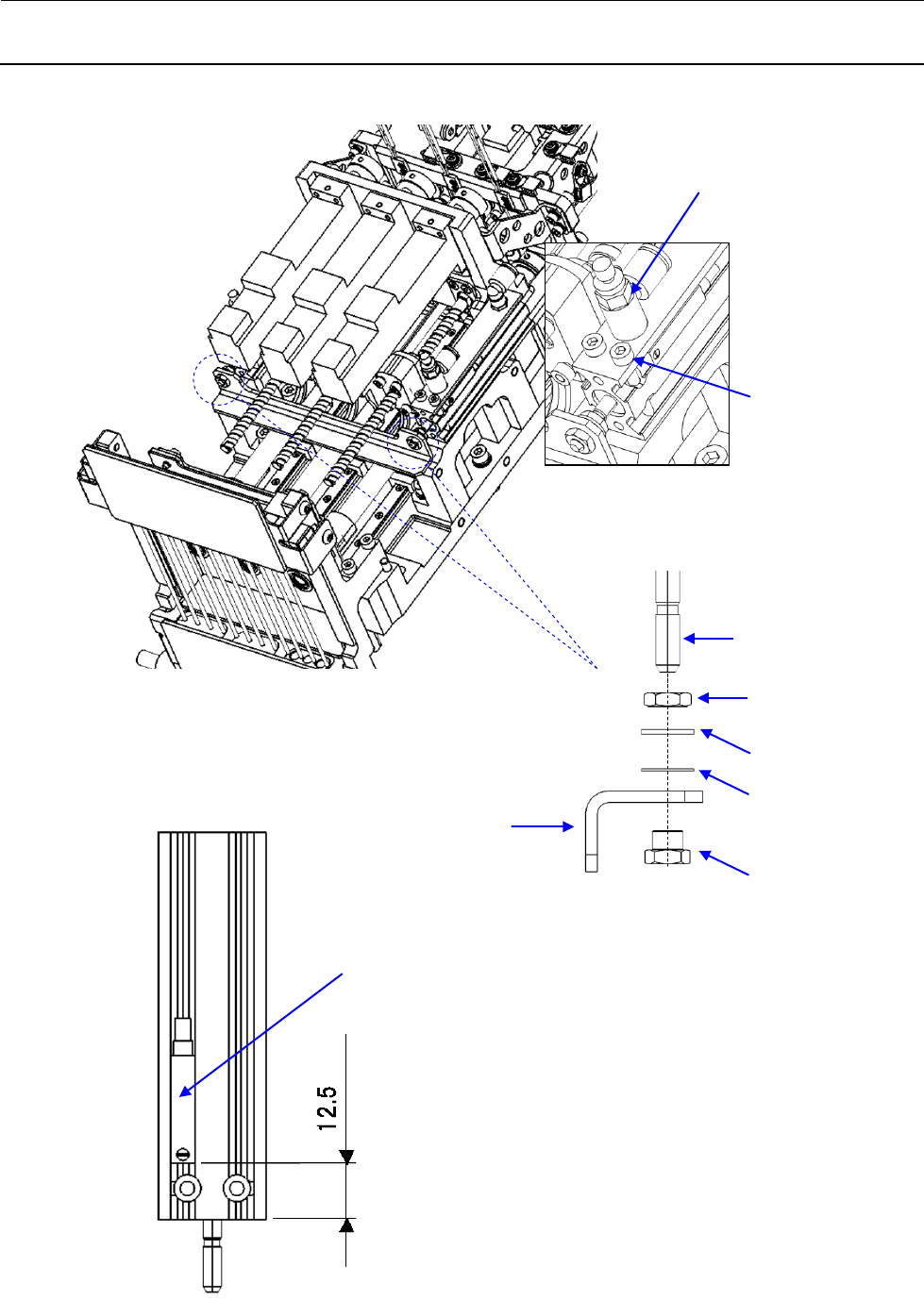 12.5