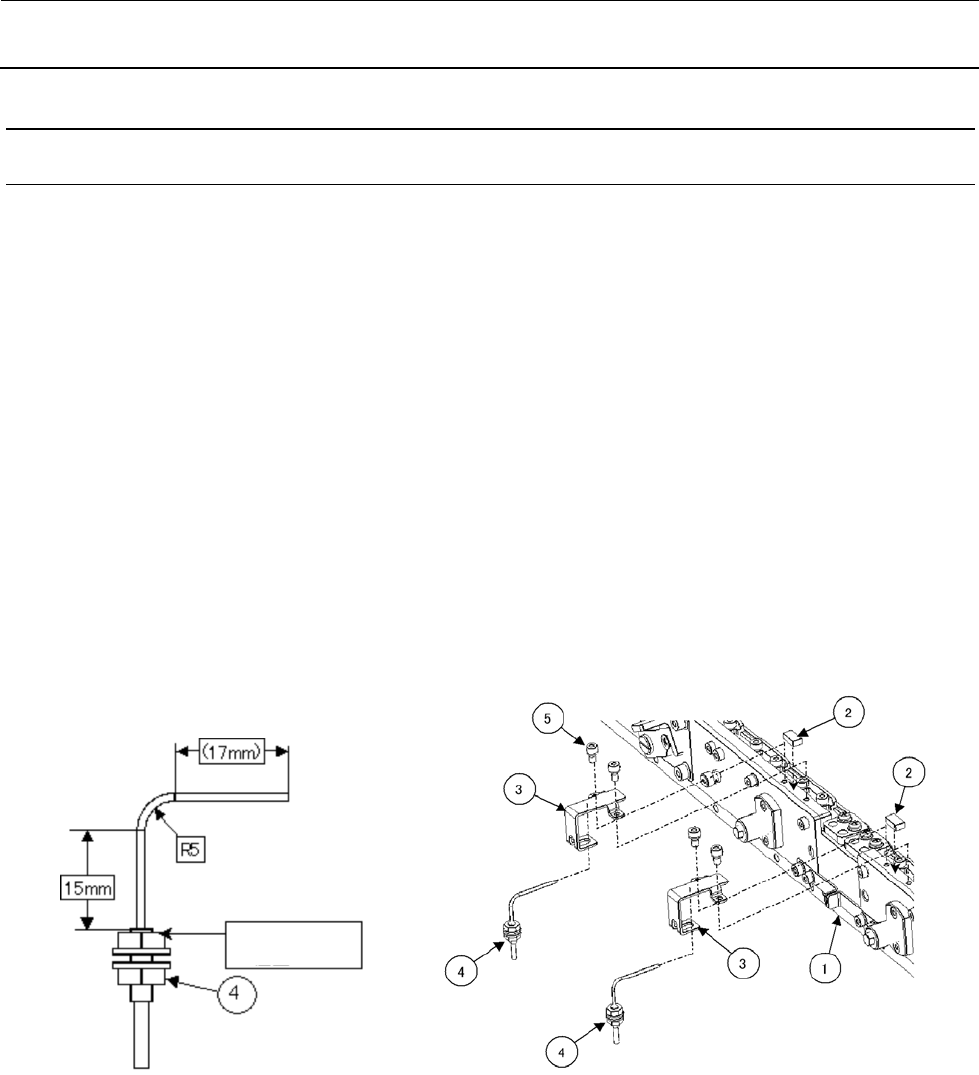 (17mm)

R5

15mm

4

5

2

2

3

3

1

4

4