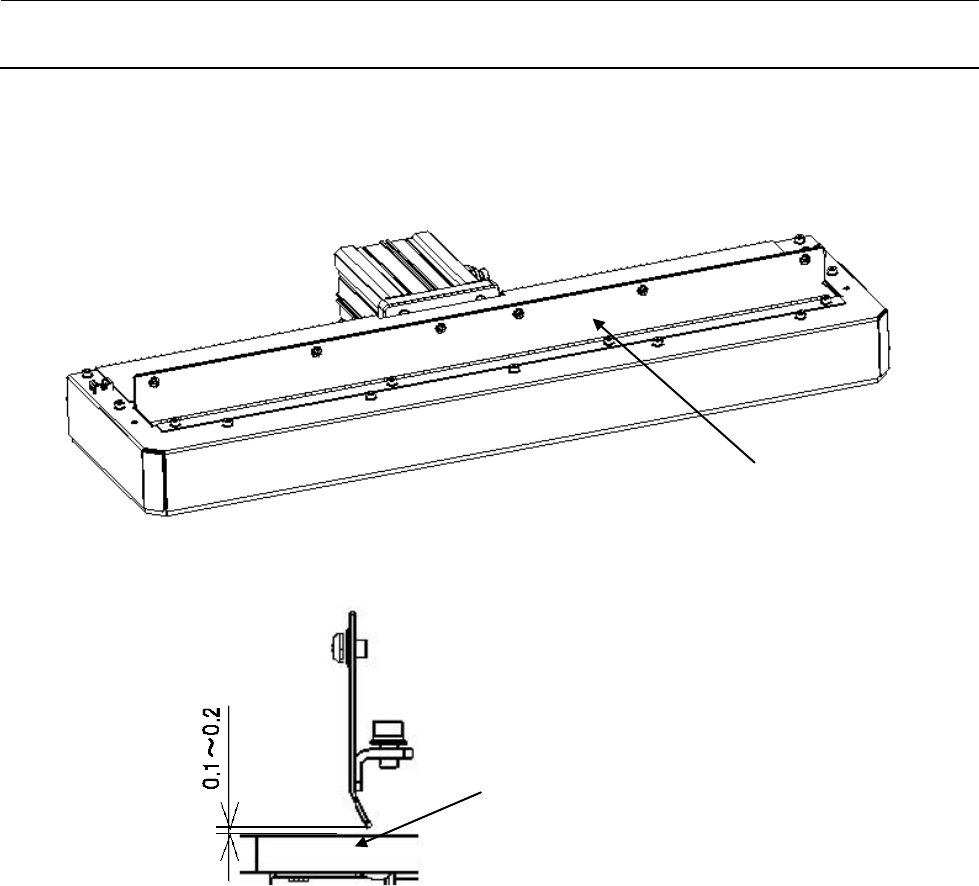 0.1～0.2