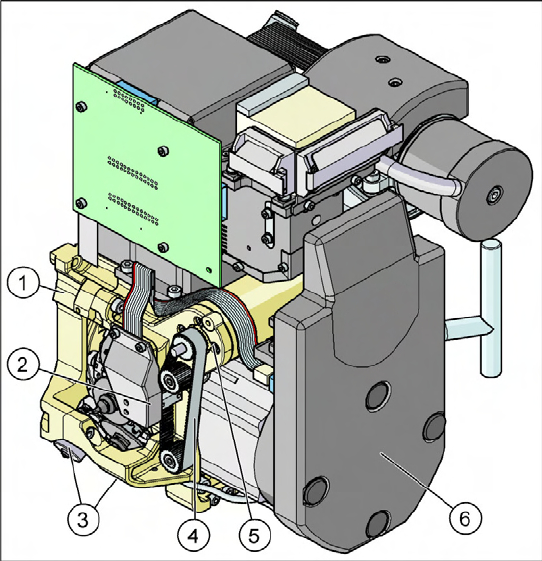 1
2
3
4
5
6