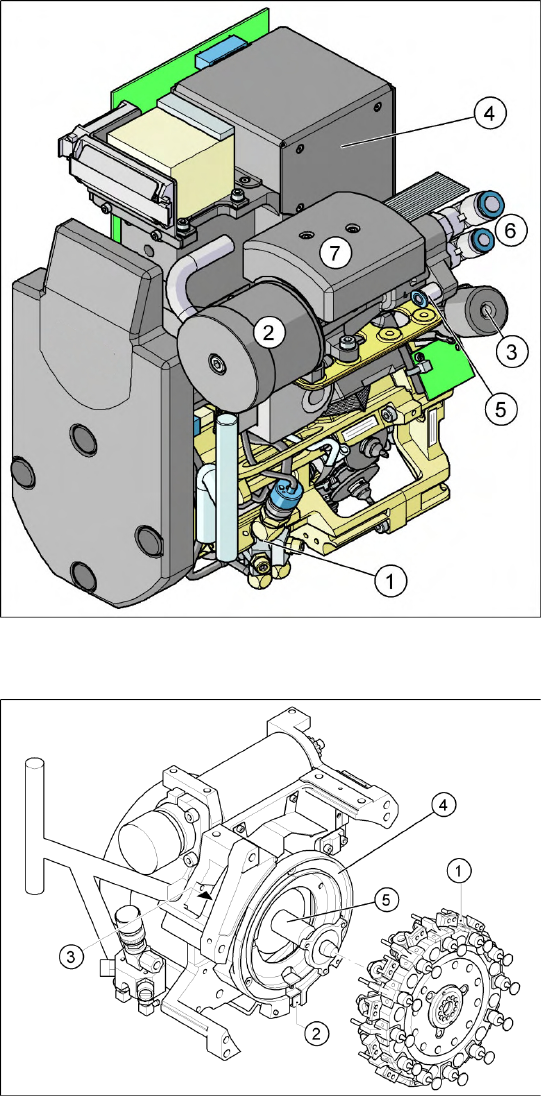 4
6
7
2
3
5
1

4
1
5
3
2