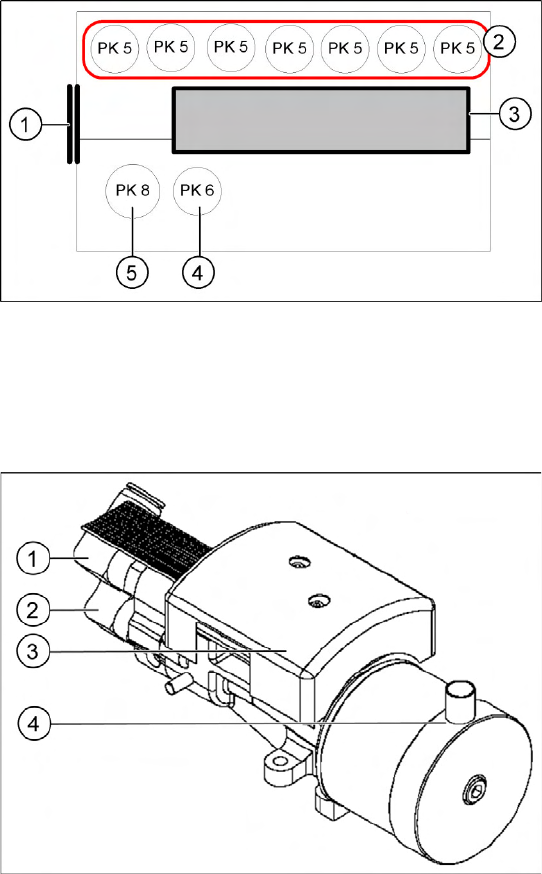 PK 5 PK 5 PK 5 PK 5 PK 5 PK 5 PK 5

2

1

3

PK 8 PK 6

5 4

1

2

3

4