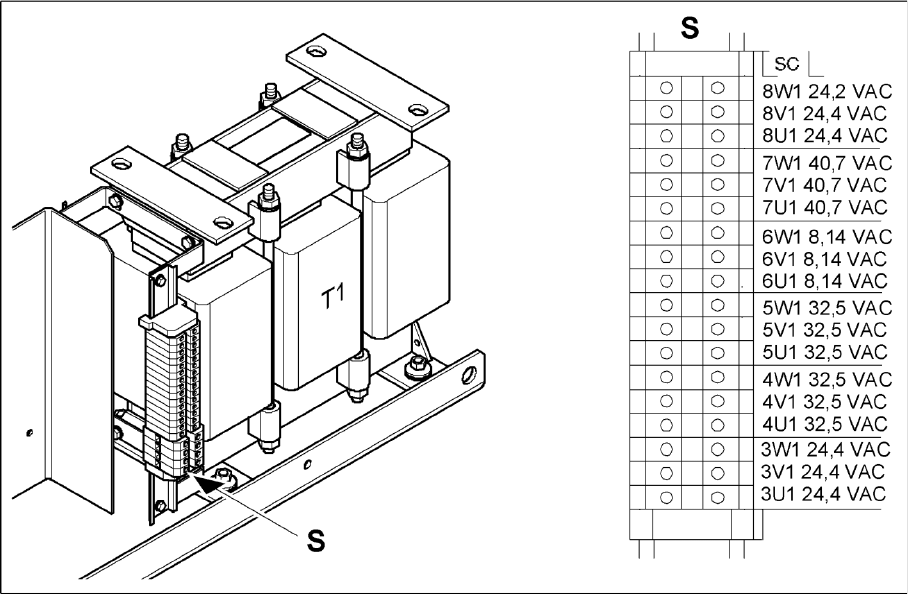 T1

S

S

SC

8W1 24,2 VAC
8V1 24,4 VAC
8U1 24,4 VAC
7W1 40,7 VAC
7V1 40,7 VAC
7U1 40,7 VAC
6W1 8,14 VAC
6V1 8,14 VAC
6U1 8,14 VAC
5W1 32,5 VAC
5V1 32,5 VAC
5U1 32,5 VAC
4W1 32,5 VAC
4V1 32,5 VAC
4U1 32,5 VAC
3W1 24,4 VAC
3V1 24,4 VAC
3U1 24,4 VAC