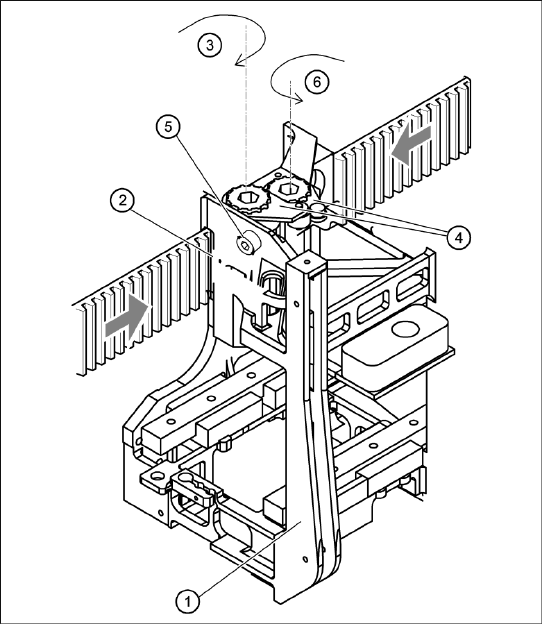 3
6
5
2
4
1