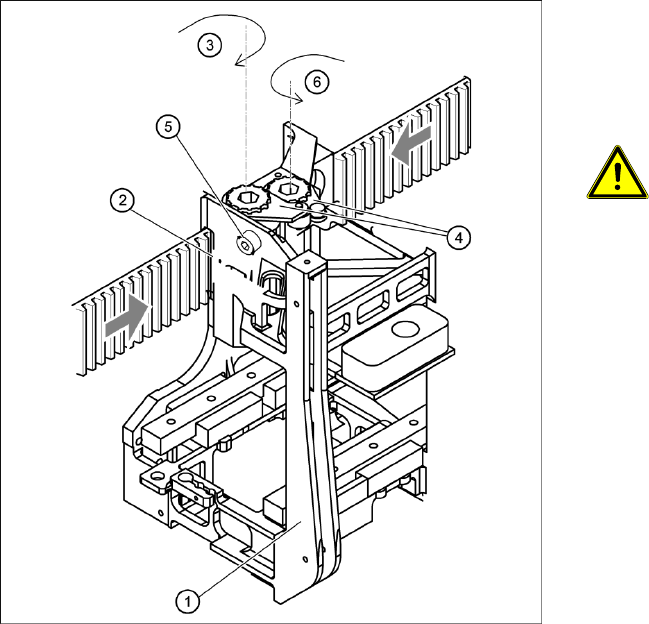 3
6
5
2
4
1