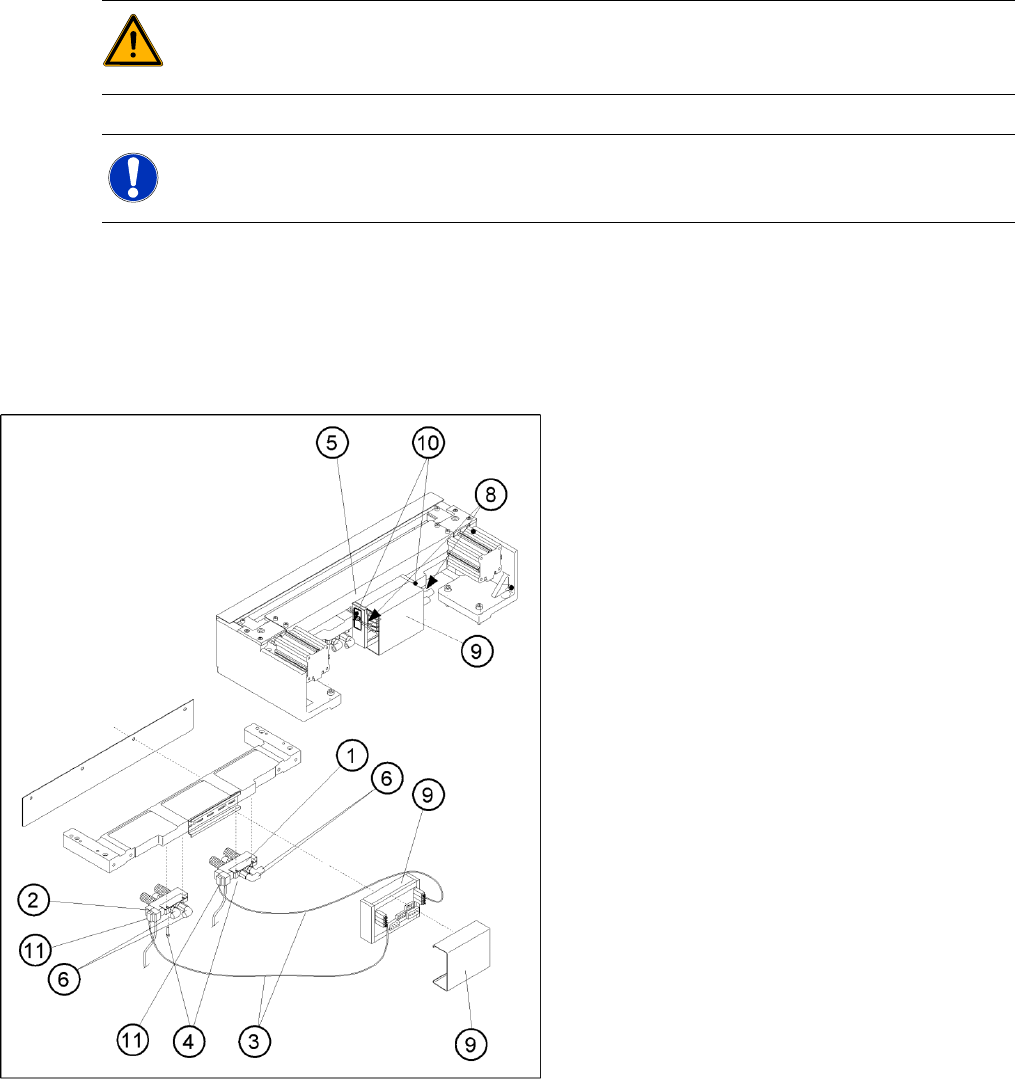 5
10
8
9
1
6
9
2
11
6
11
4
3
9