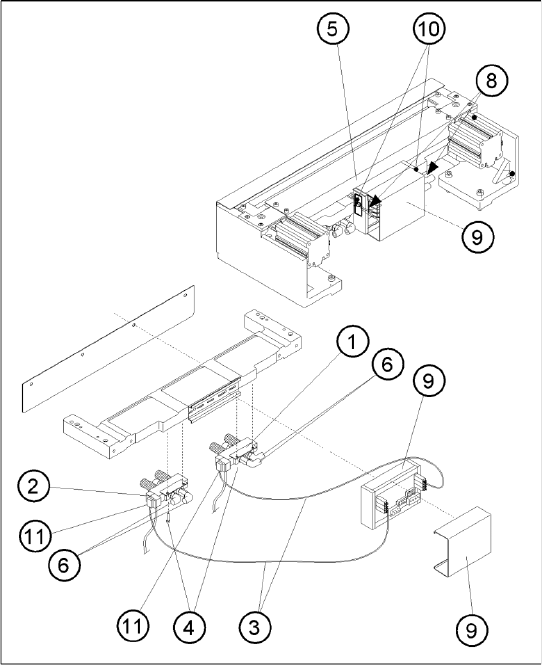 5
10
8
9
1
6
9
2
11
6
11
4
3
9