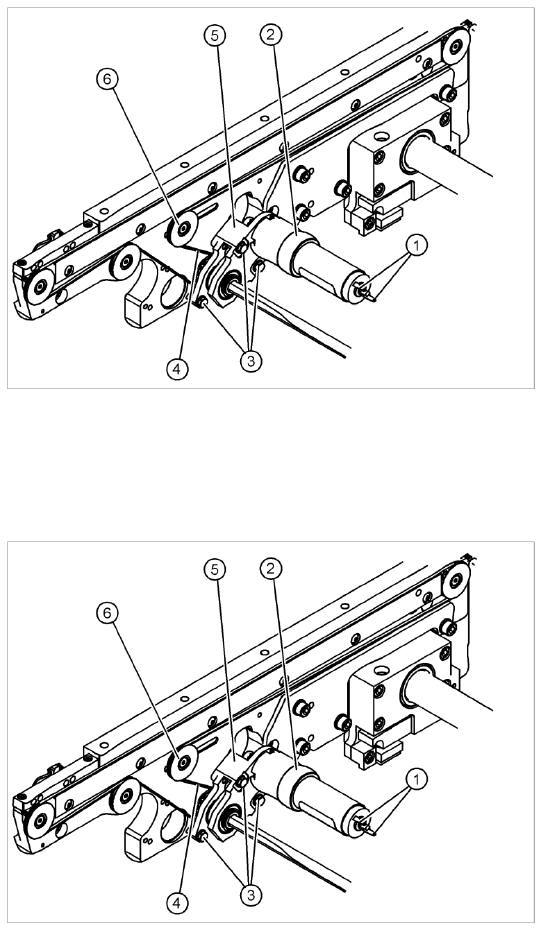 5
2
6
1
4
3

5
2
6
1
4
3