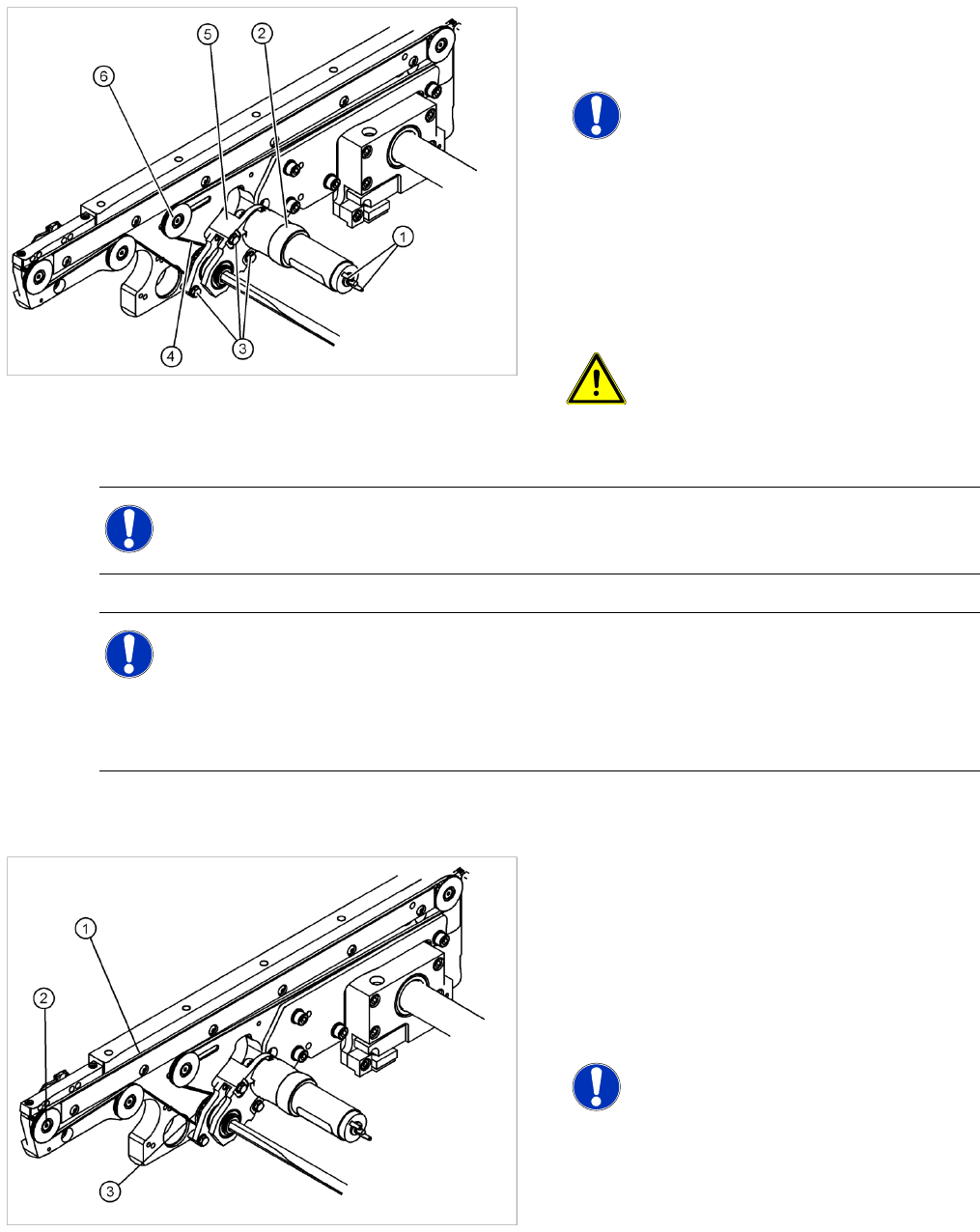 6
5
2
1
4
3

1
2
3