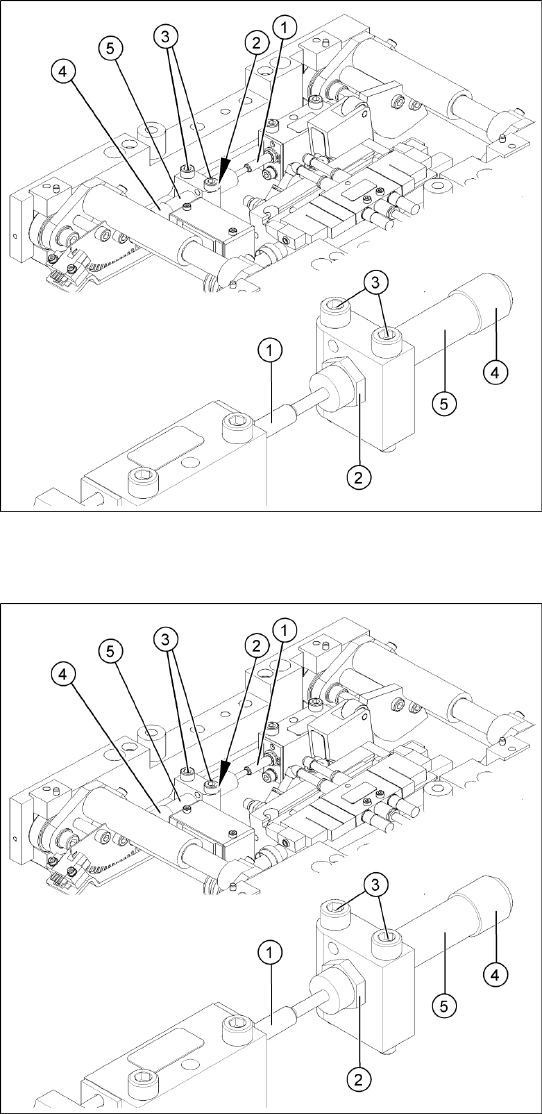 5
3
2
1
4
3
1
4
5
2

5
3
2
1
4
3
1
4
5
2