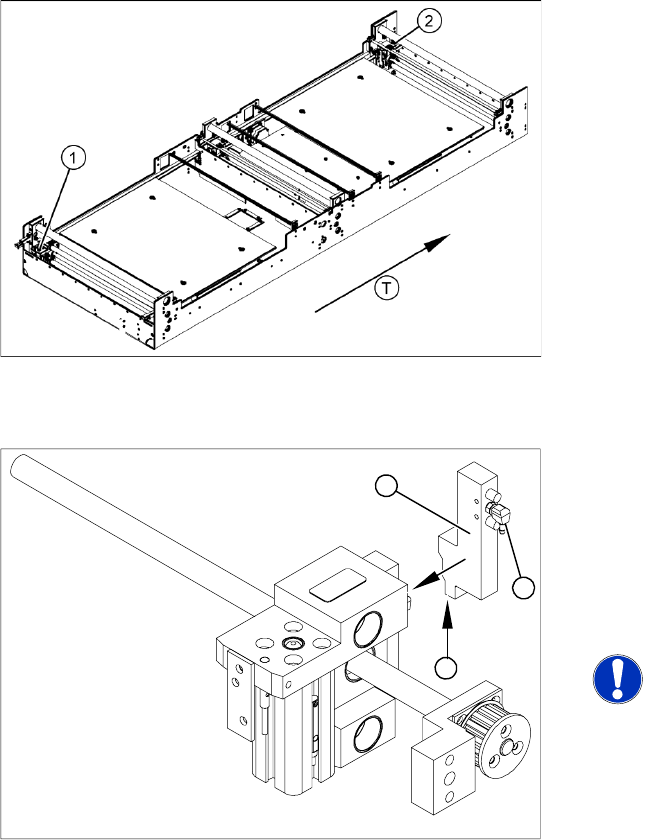 2

1

T