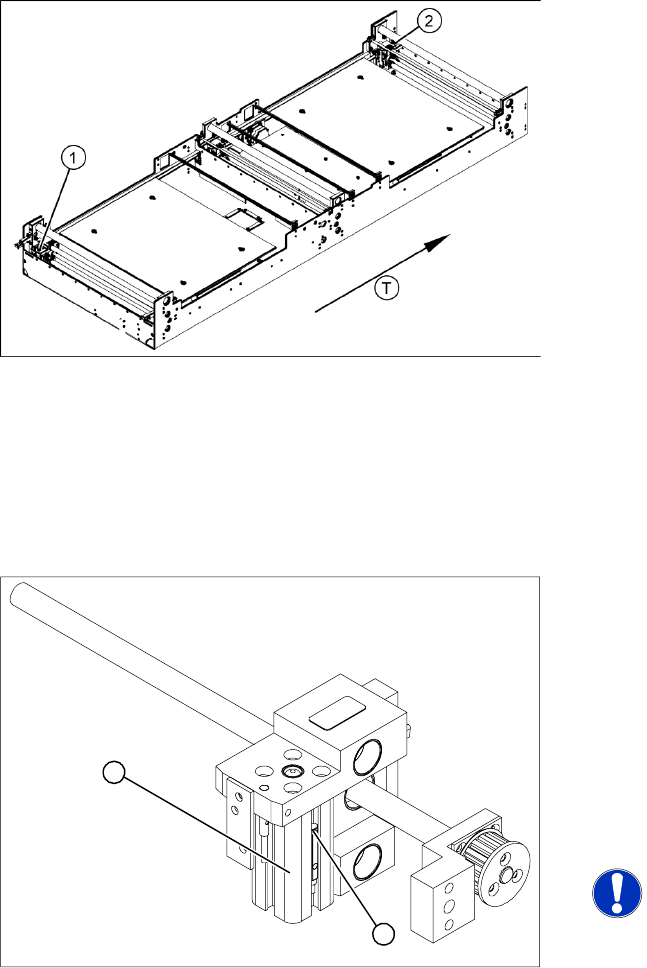 2
1
T