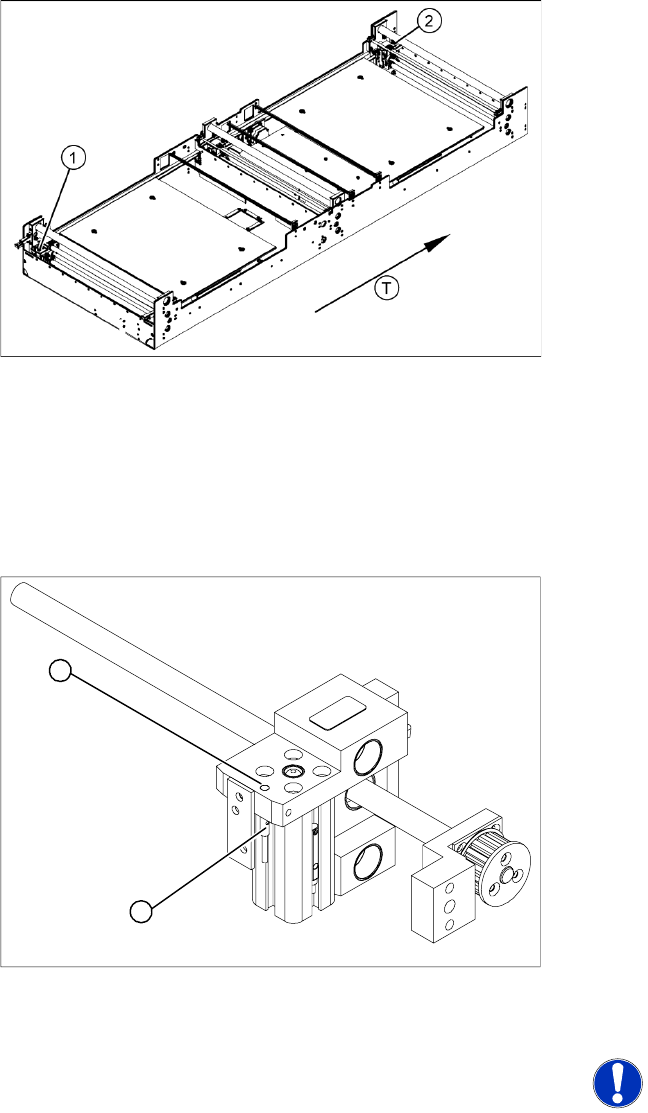 2

1

T