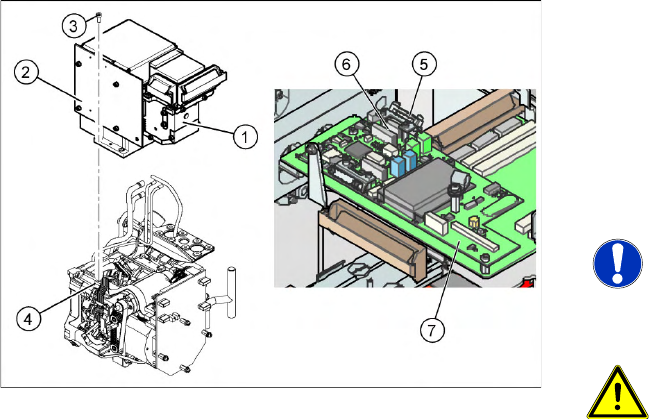 3
2
1
4
6
5
7