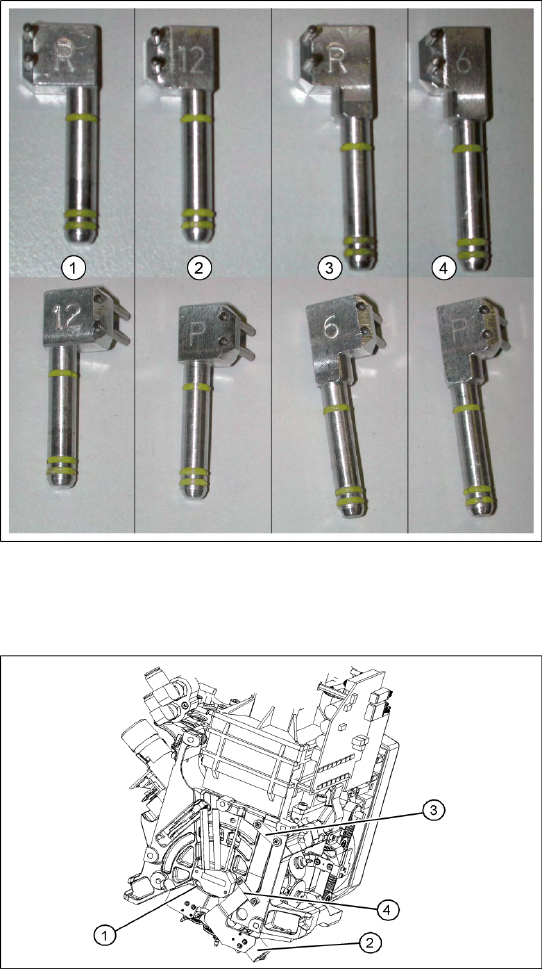 R
12
R
6
1
2
3
4
12
P
6
P

3
4
1
2