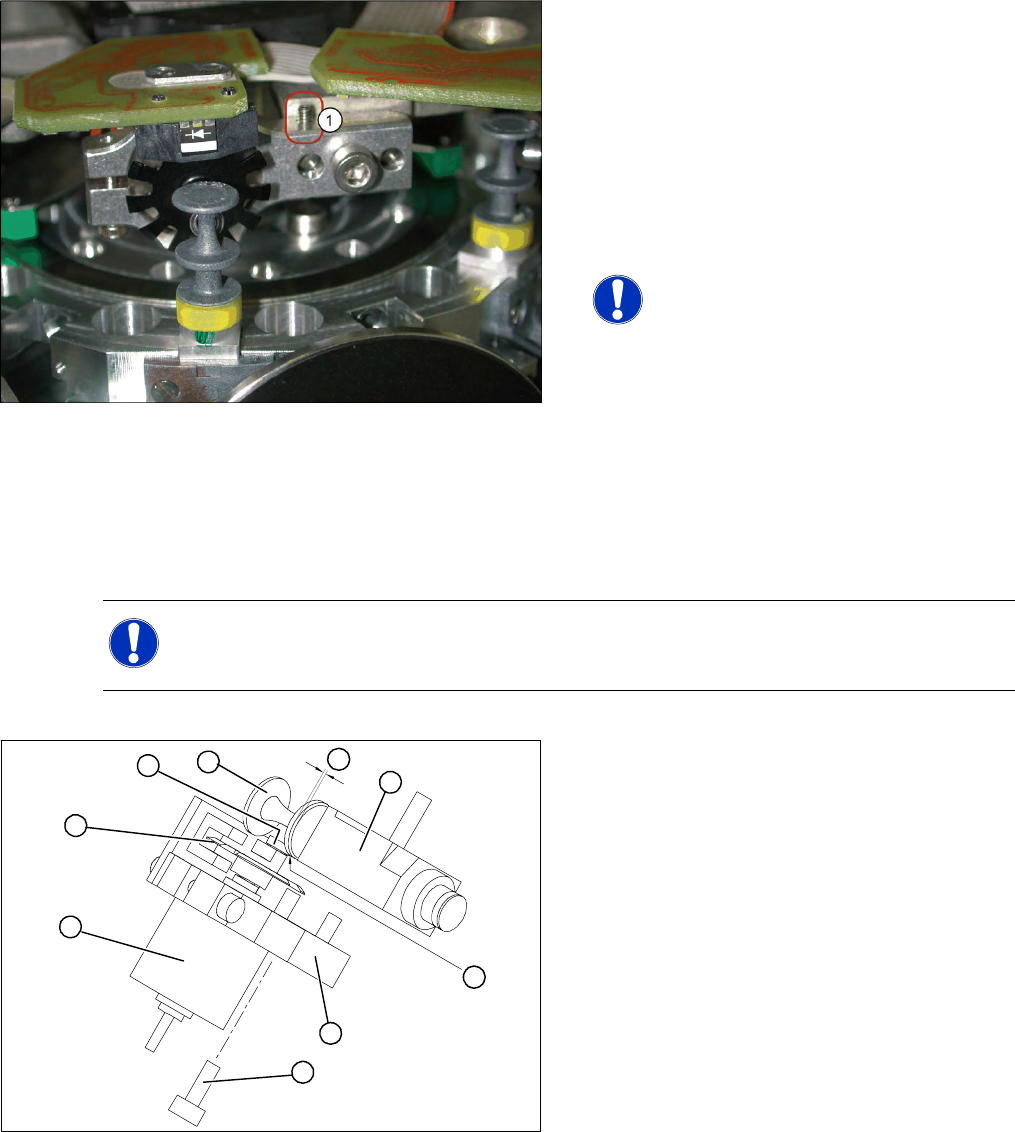 1