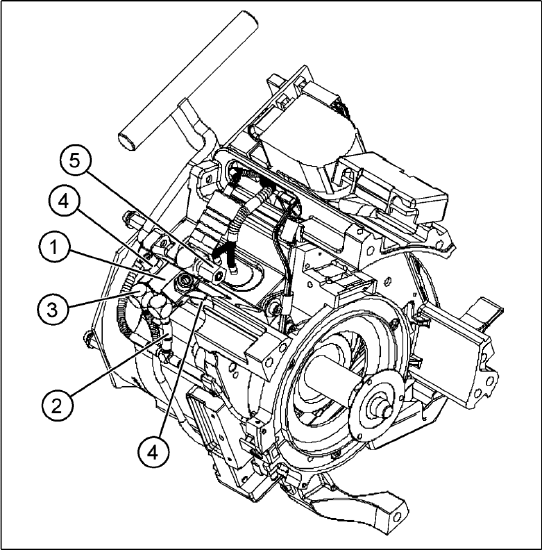 5
4
1
3
2
4