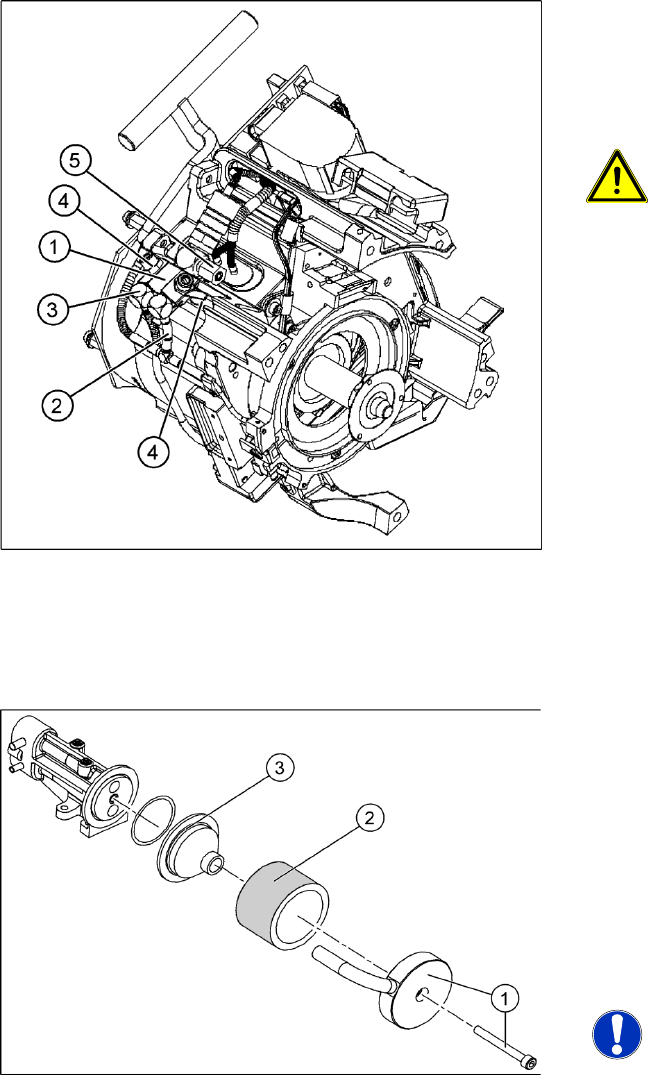 5
4
1
3
2
4

3
2
1