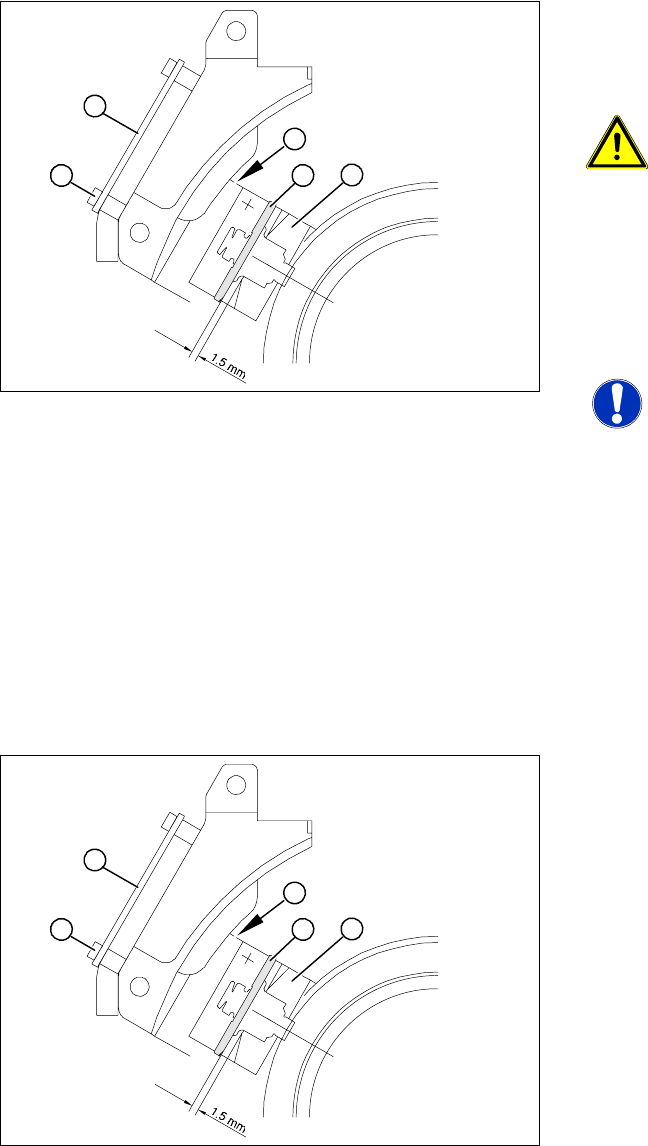 1.5 mm

1.5 mm