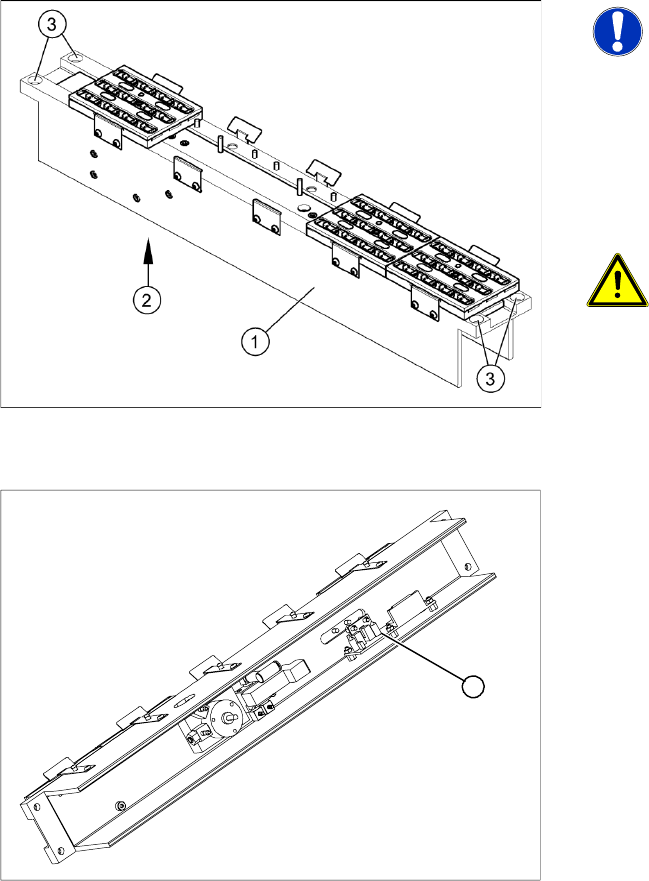 3

2

1

3