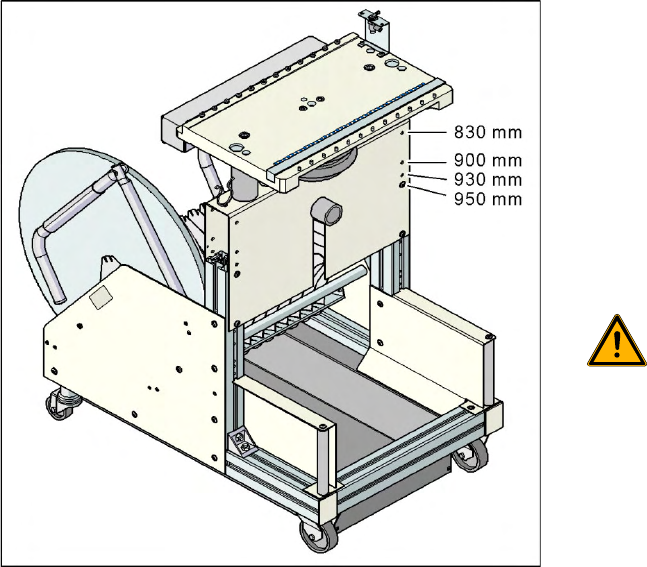 830 mm
900 mm
930 mm
950 mm