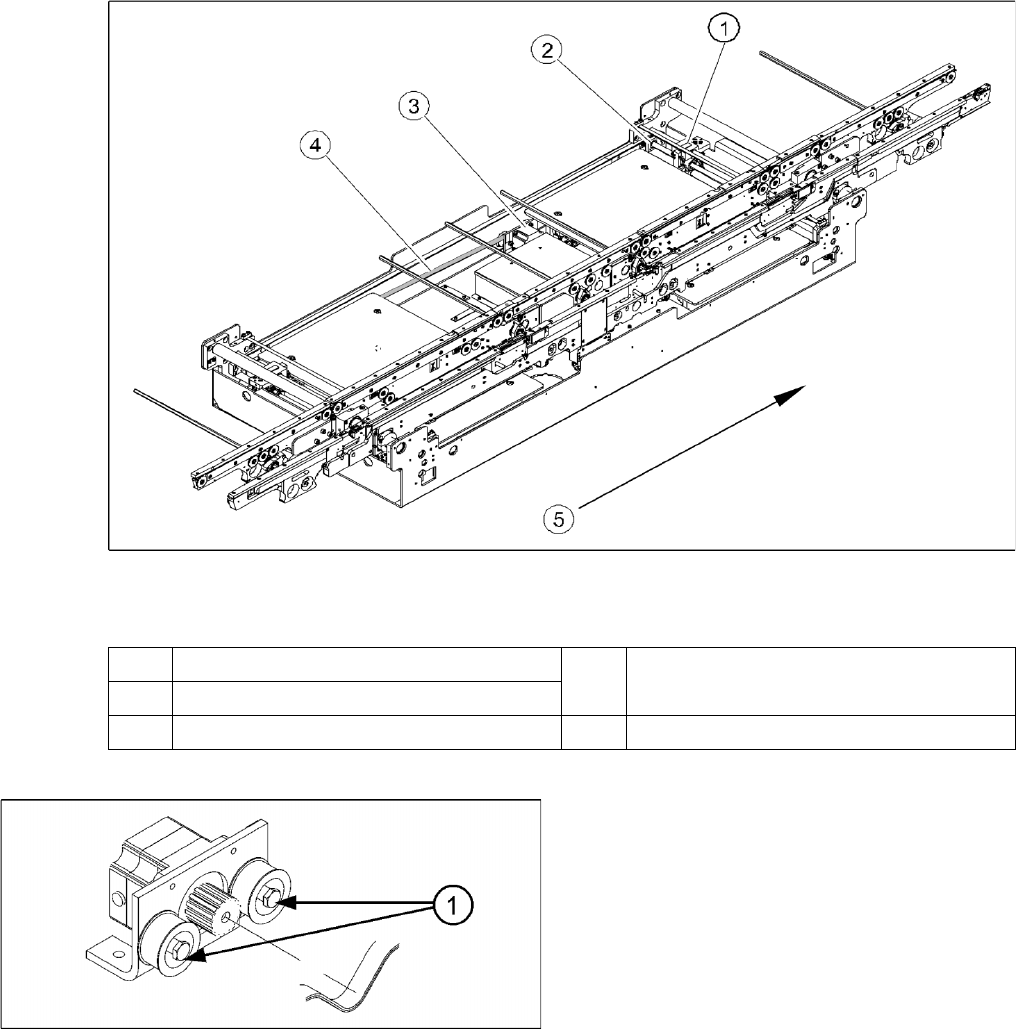 1
2
3
4
5

1