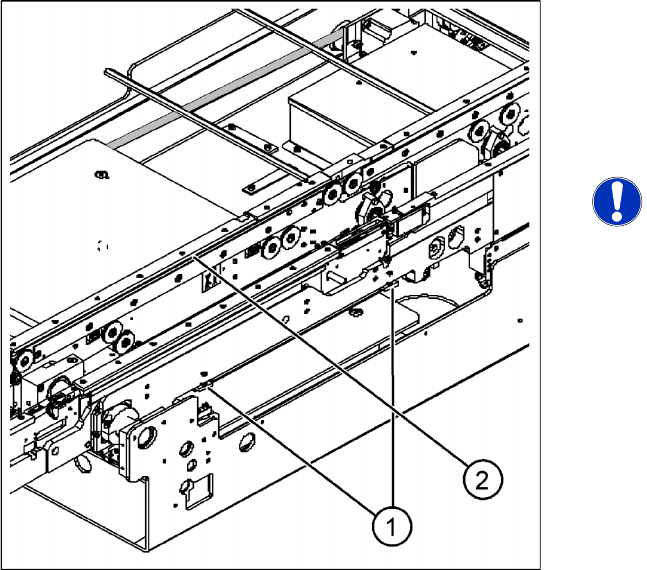 2
1